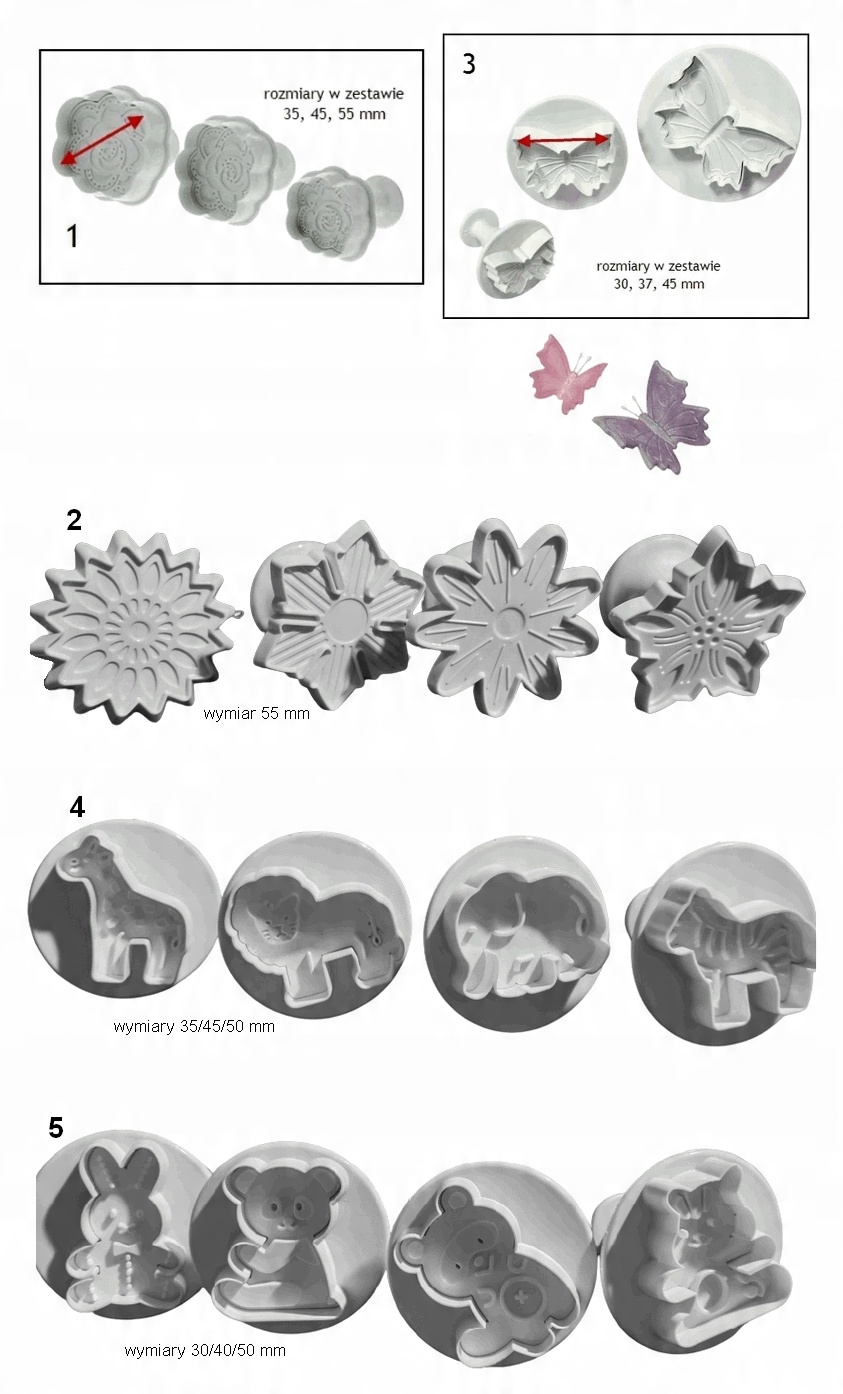 rozmiary w zestawie
35, 45, 55 mm

1

3

rozmiary w zestawie
30, 37, 45 mm

2

wymiar 55 mm

4

wymiary 35/45/50 mm

5

wymiary 30/40/50 mm