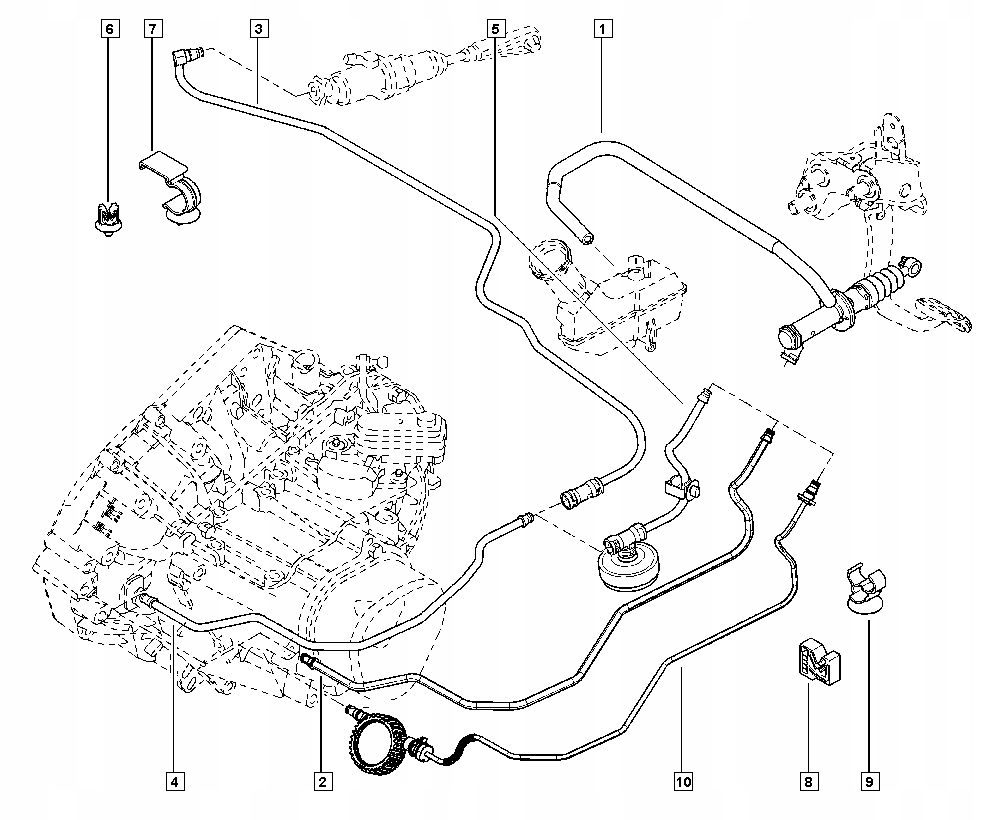 6
7
3
5
1
4
2
10
8
9