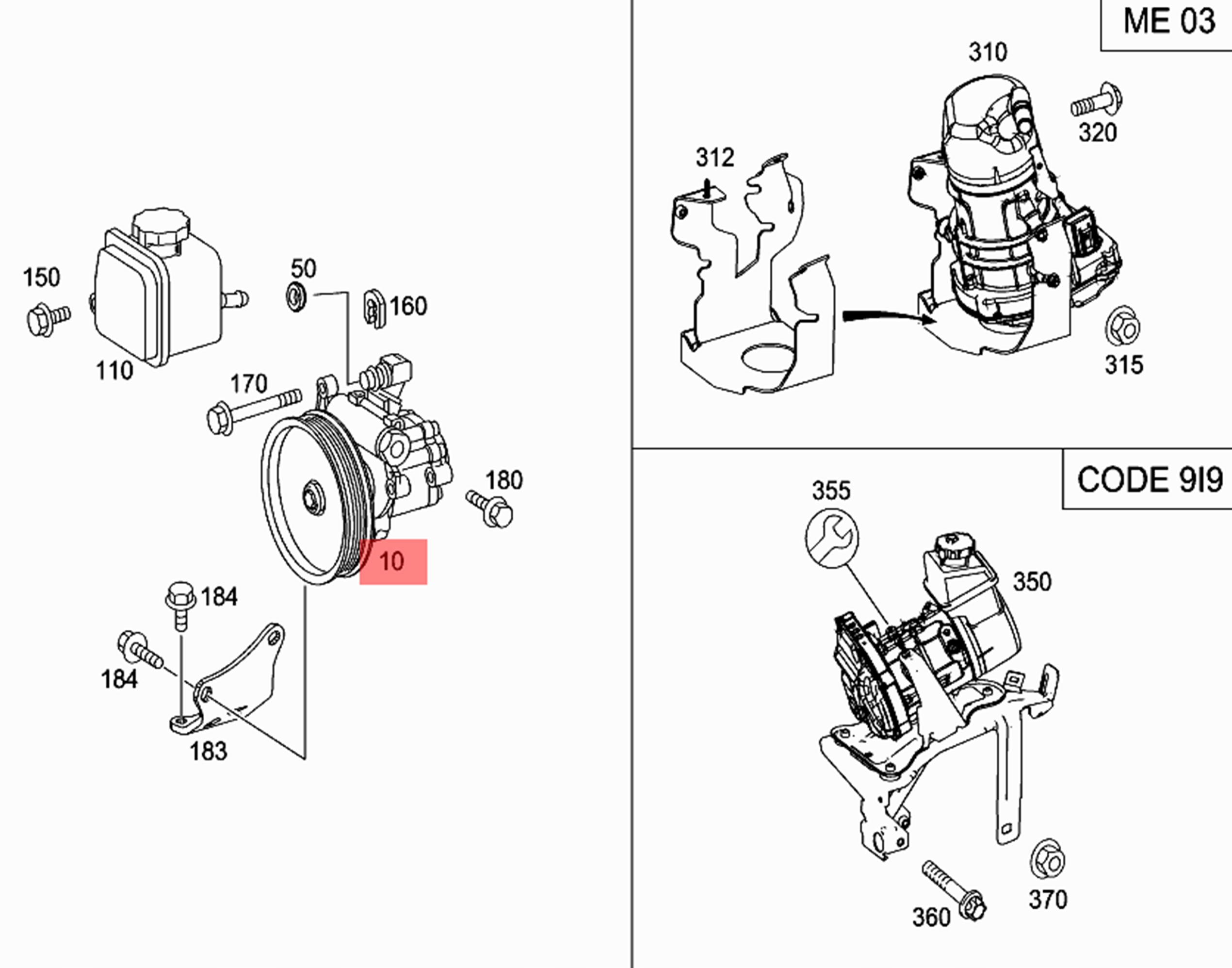 150
110
50
160
170
180
10
184
184
183

ME 03
310
320
312
315

CODE 9I9
355
350
360
370