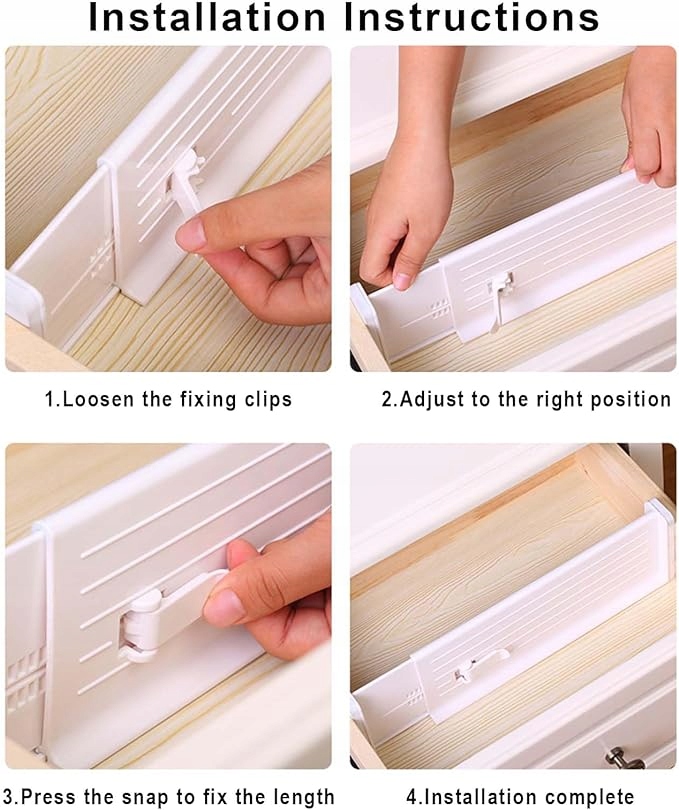 Installation Instructions

1.Loosen the fixing clips

2.Adjust to the right position

3.Press the snap to fix the length

4.Installation complete