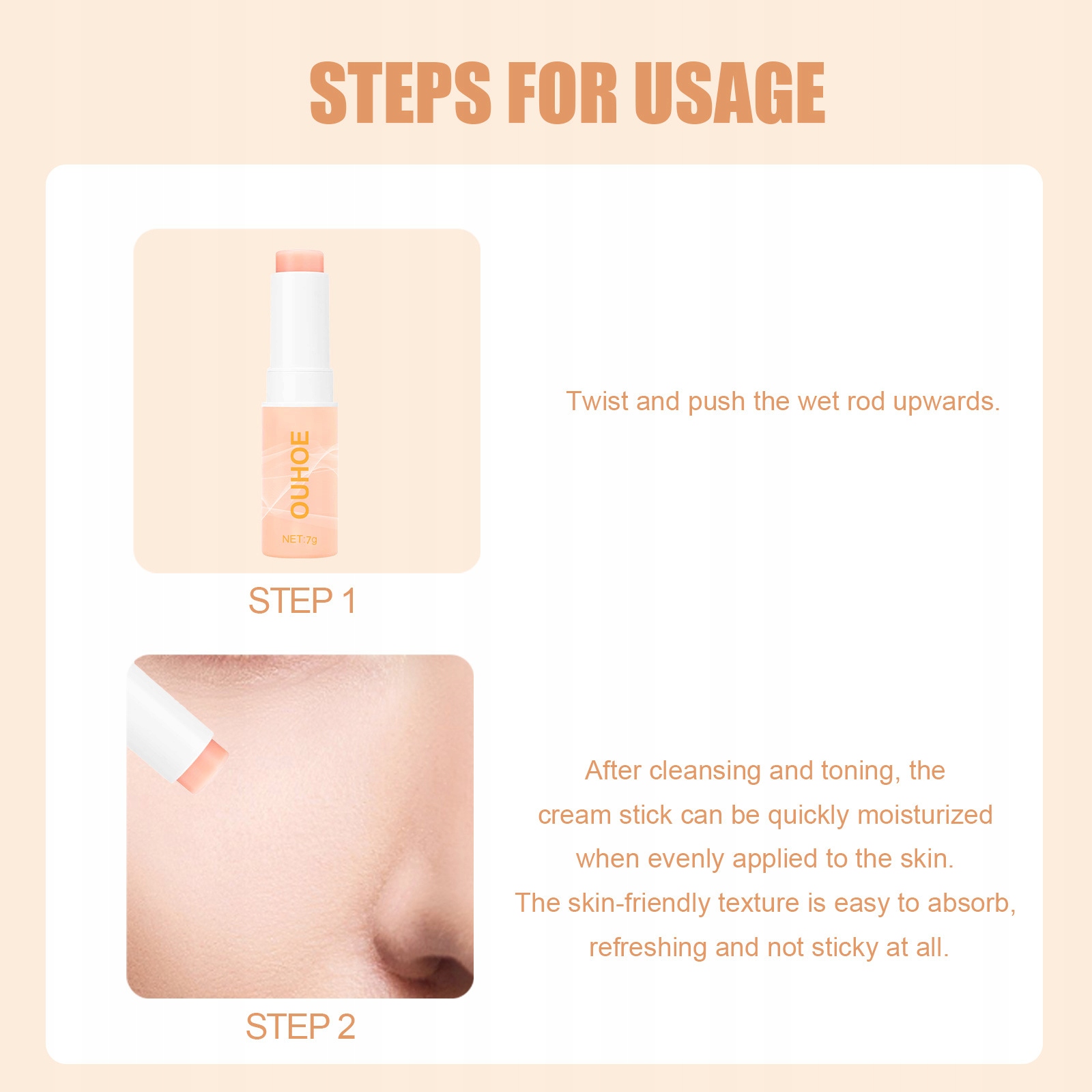 STEPS FOR USAGE

OUHOE

NET:7g

STEP 1

Twist and push the wet rod upwards.

STEP 2

After cleansing and toning, the cream stick can be quickly moisturized when evenly applied to the skin. The skin-friendly texture is easy to absorb, refreshing and not sticky at all.