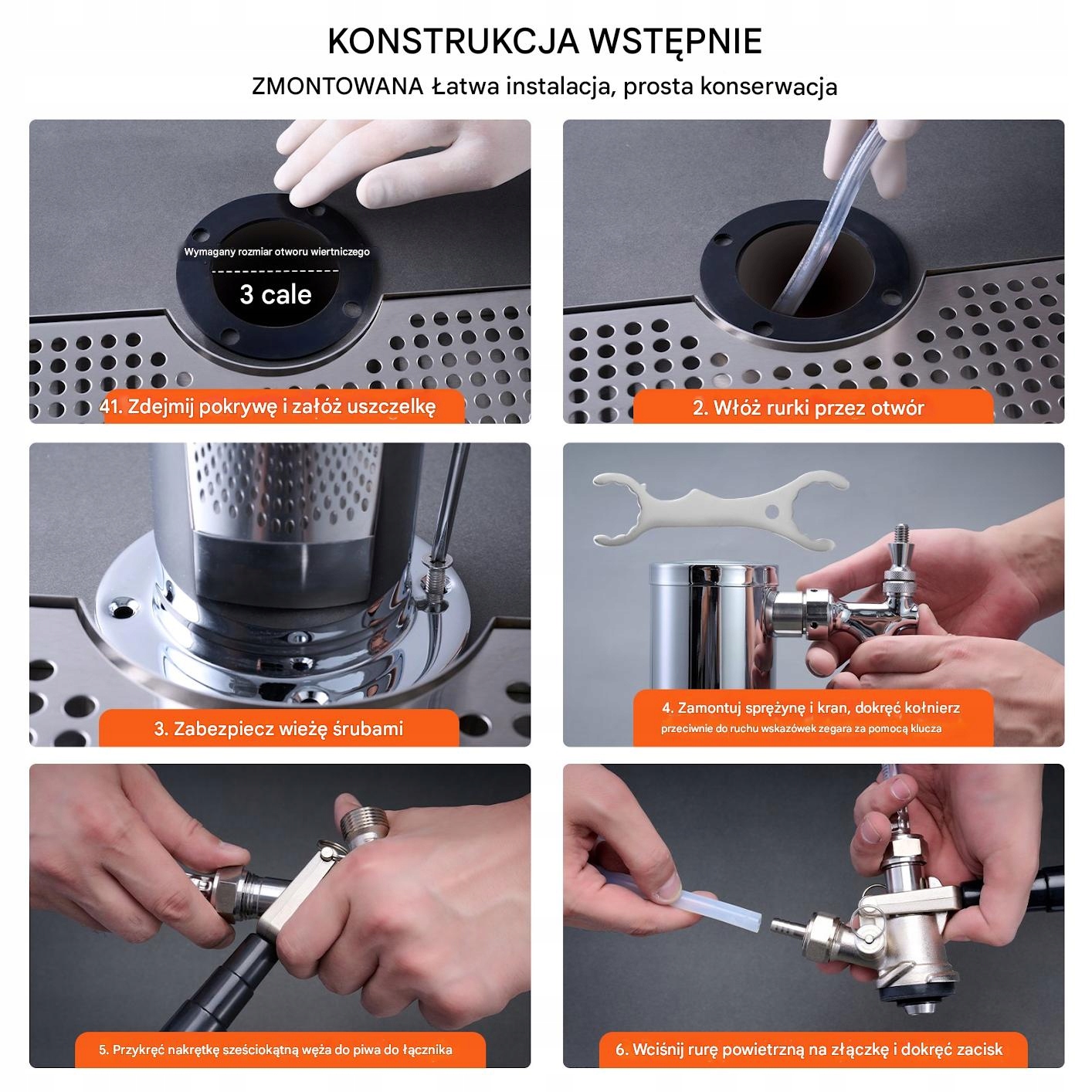 KONSTRUKCJA WSTĘPNIE

ZMONTOWANA Łatwa instalacja, prosta konserwacja

Wymagany rozmiar otworu wiertniczego

3 cale

41. Zdejmij pokrywę i załóż uszczelkę

2. Włóż rurki przez otwór

3. Zabezpiecz wieżę śrubami

4. Zamontuj sprężynę i kran, dokręć kołnierz przeciwnie do ruchu wskazówek zegara za pomocą klucza

5. Przykręć nakrętkę sześciokątną węża do piwa do łącznika

6. Wciśnij rurę powietrzną na złączkę i dokręć zacisk