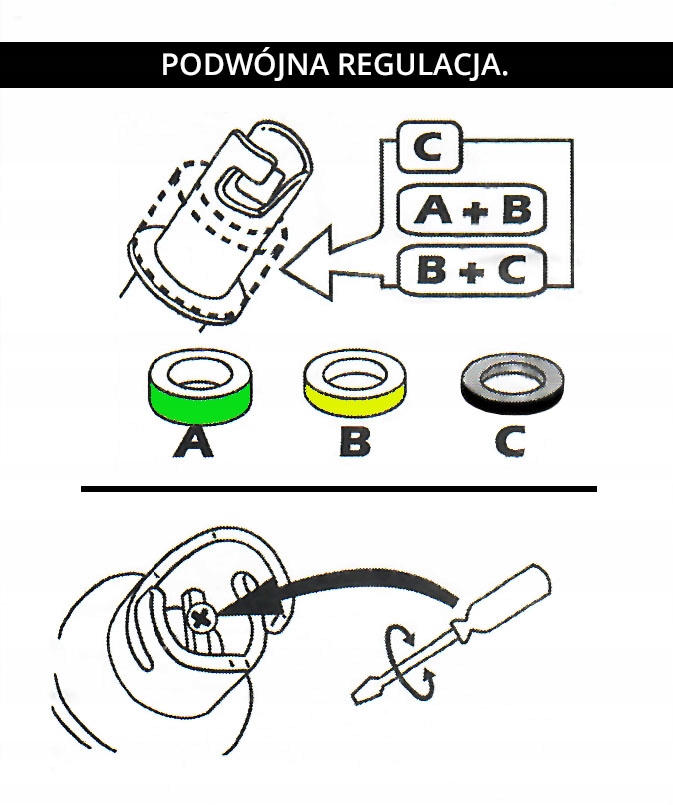 PODWÓJNA REGULACJA.

C

A + B

B + C

A

B

C