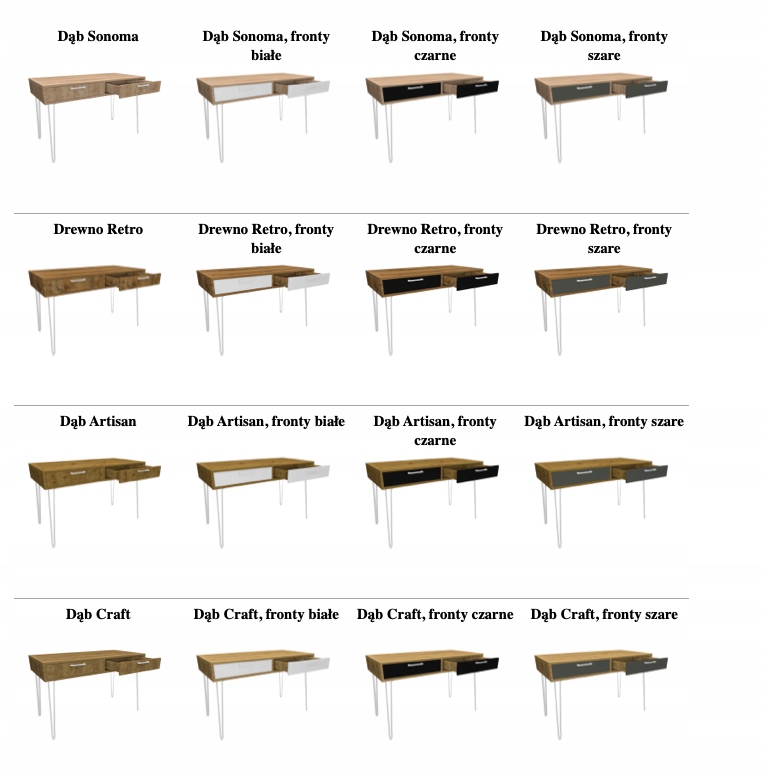 Dąb Sonoma

Dąb Sonoma, fronty białe

Dąb Sonoma, fronty czarne

Dąb Sonoma, fronty szare

Drewno Retro

Drewno Retro, fronty białe

Drewno Retro, fronty czarne

Drewno Retro, fronty szare

Dąb Artisan

Dąb Artisan, fronty białe

Dąb Artisan, fronty czarne

Dąb Artisan, fronty szare

Dąb Craft

Dąb Craft, fronty białe

Dąb Craft, fronty czarne

Dąb Craft, fronty szare