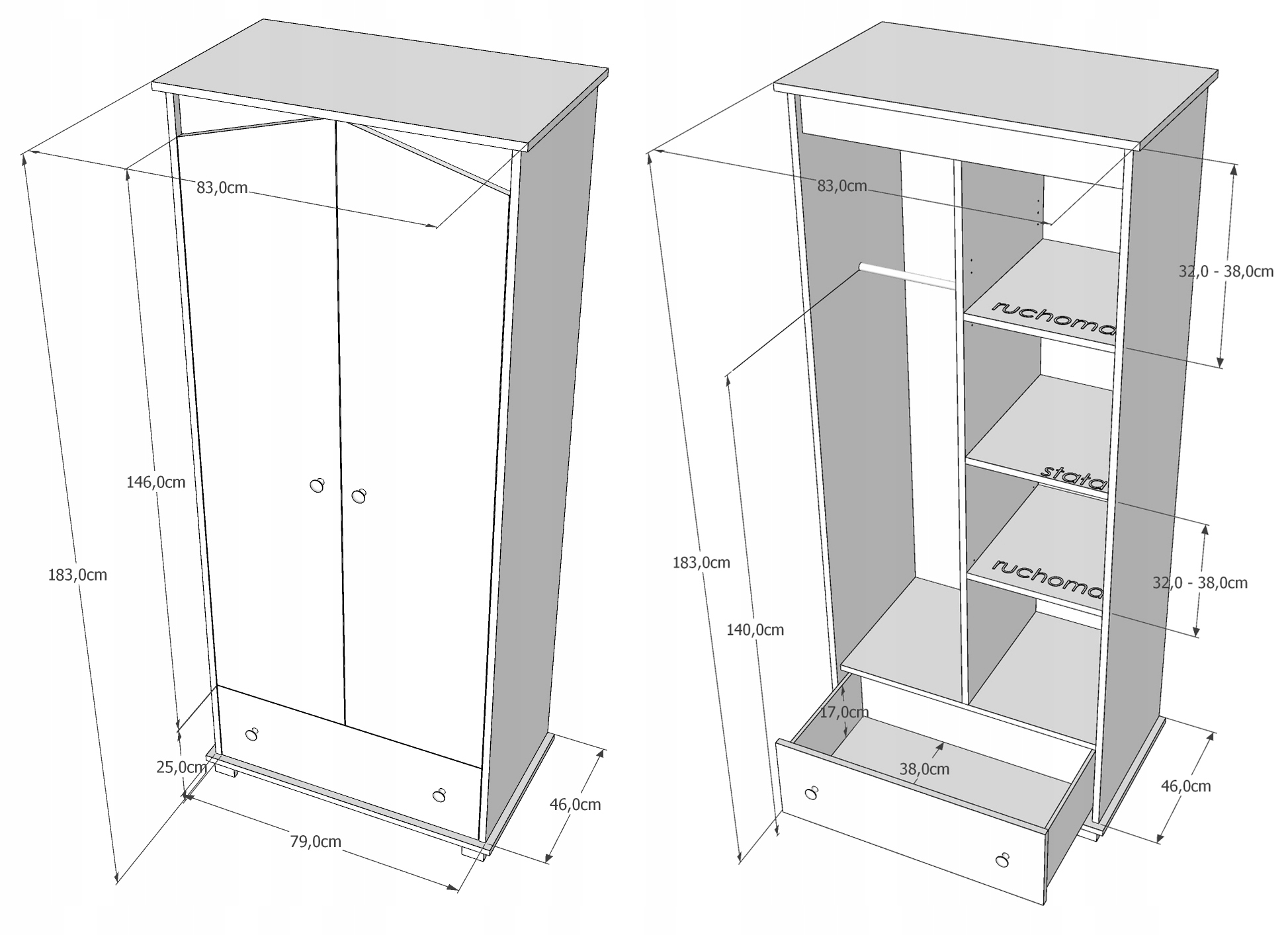 83,0cm

146,0cm

183,0cm

25,0cm

79,0cm

46,0cm

83,0cm

32,0 - 38,0cm

ruchoma

stała

ruchoma

32,0 - 38,0cm

183,0cm

140,0cm

17,0cm

38,0cm

46,0cm