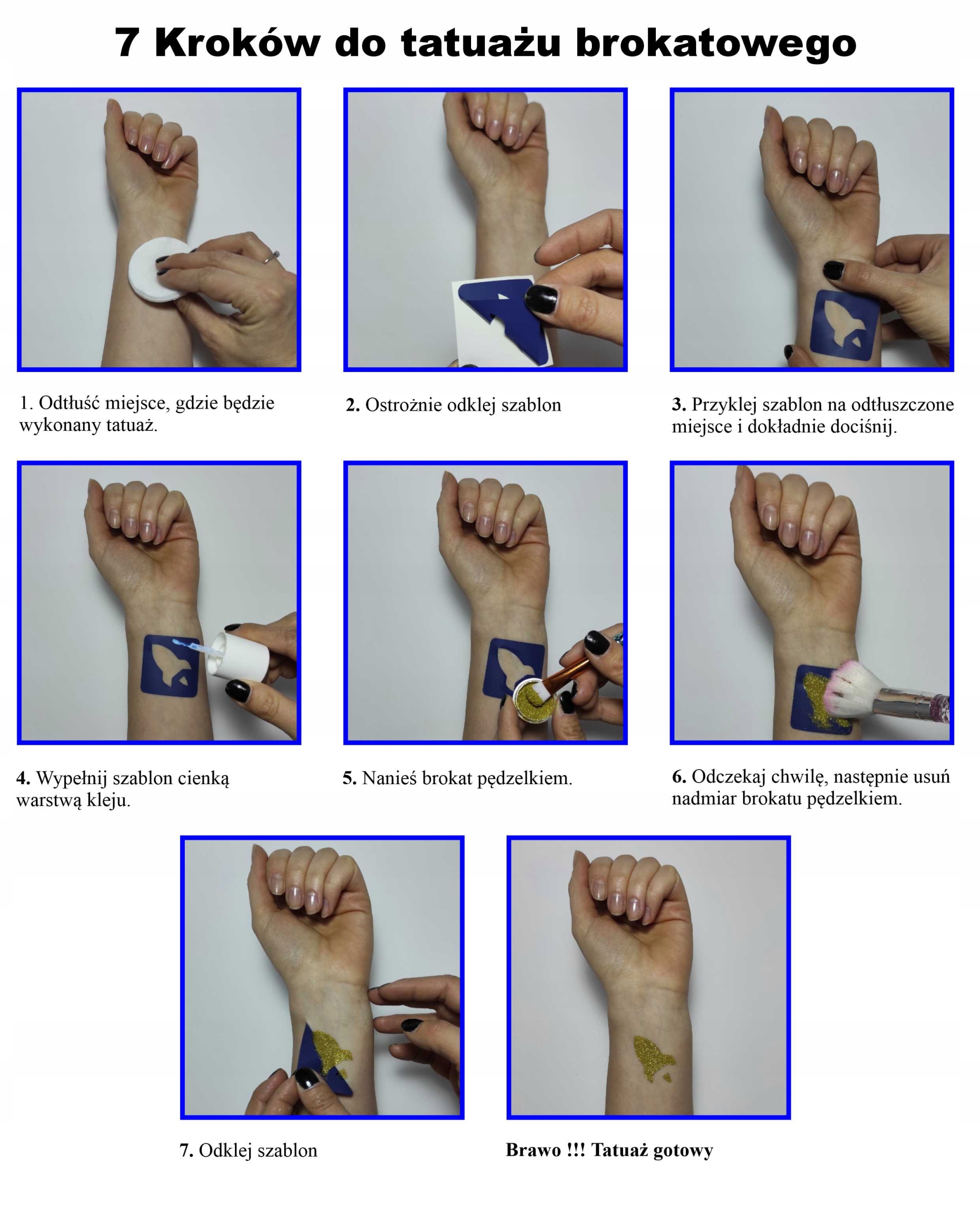 7 Kroków do tatuażu brokatowego

1. Odtłuść miejsce, gdzie będzie wykonany tatuaż.

2. Ostrożnie odklej szablon

3. Przyklej szablon na odtłuszczone miejsce i dokładnie dociśnij.

4. Wypełnij szablon cienką warstwą kleju.

5. Nanieś brokat pędzelkiem.

6. Odczekaj chwilę, następnie usuń nadmiar brokatu pędzelkiem.

7. Odklej szablon

Brawo !!! Tatuaż gotowy