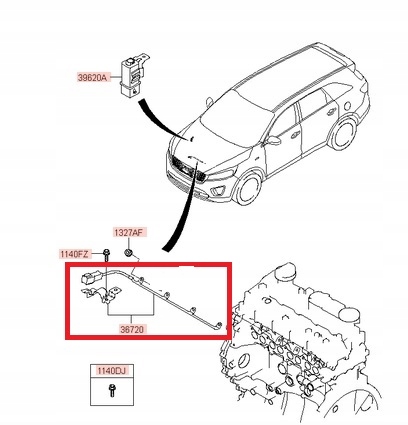 39620A

1327AF

1140FZ

36720

1140DJ