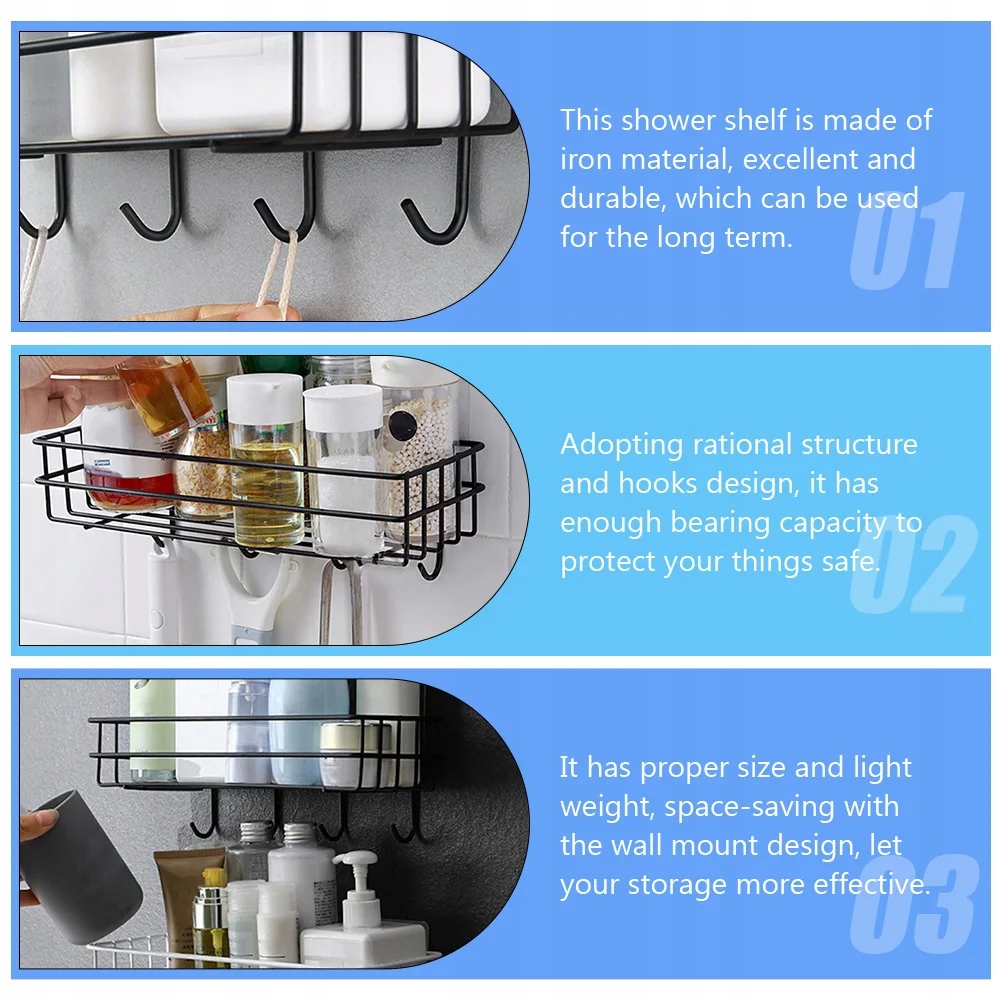 This shower shelf is made of iron material, excellent and durable, which can be used for the long term.

01

Adopting rational structure and hooks design, it has enough bearing capacity to protect your things safe.

02

It has proper size and light weight, space-saving with the wall mount design, let your storage more effective.

03