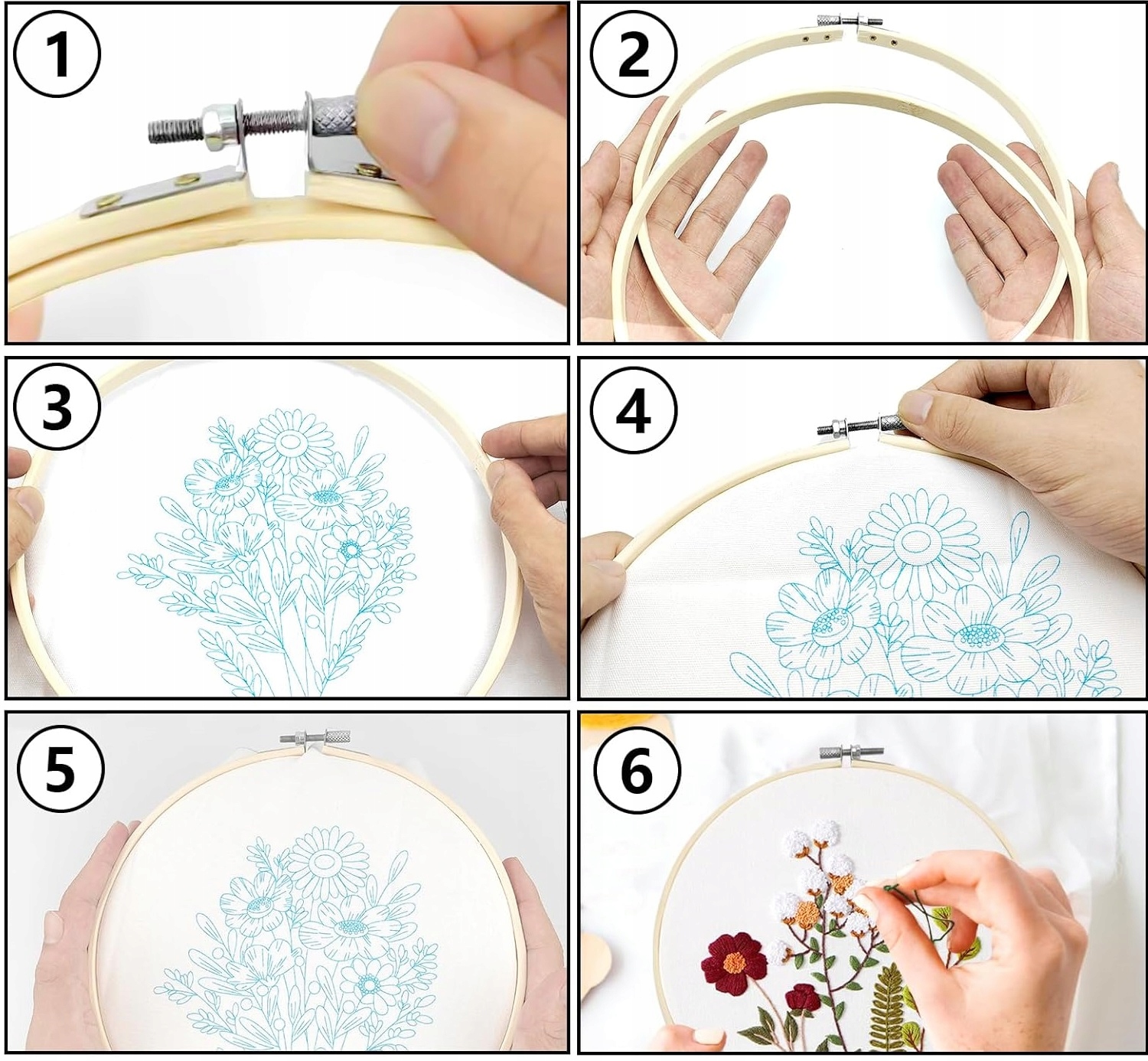 1
2
3
4
5
6