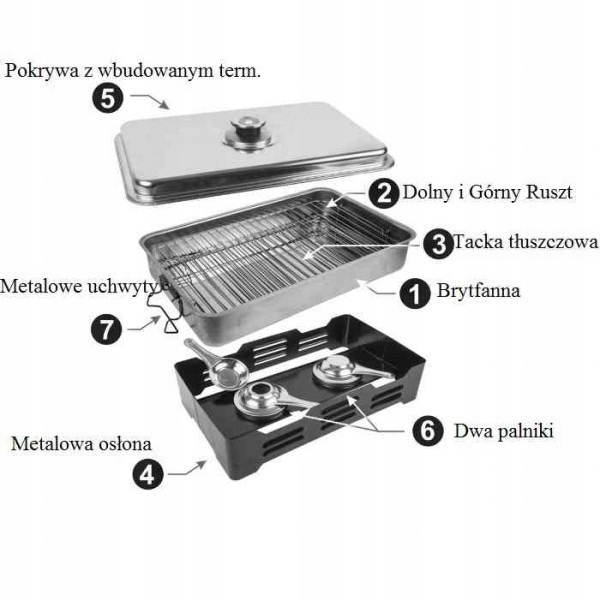 Pokrywa z wbudowanym term.

5

2 Dolny i Górny Ruszt

3 Tacka tłuszczowa

Metalowe uchwyty

1 Brytfanna

7

6 Dwa palniki

Metalowa osłona

4