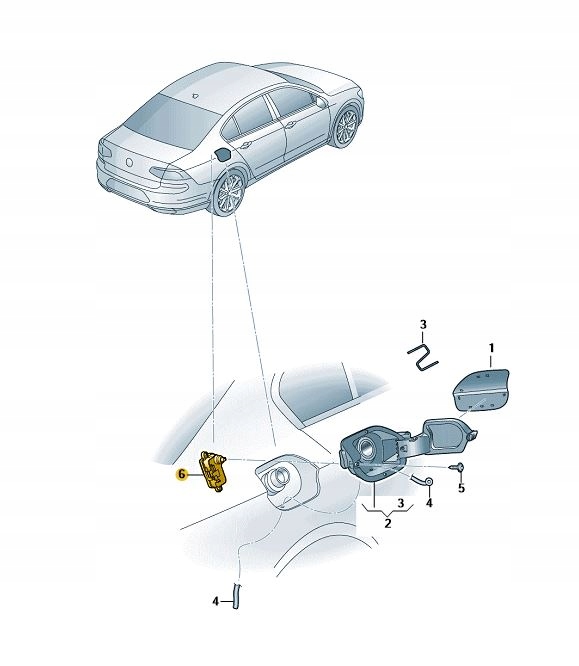 3
1
6
5
4
3
2
4