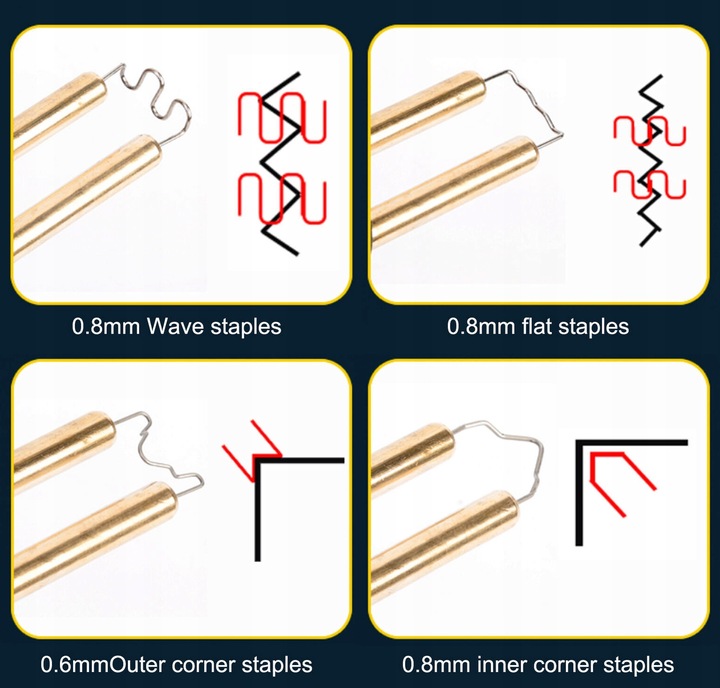 0.8mm Wave staples

0.8mm flat staples

0.6mmOuter corner staples

0.8mm inner corner staples