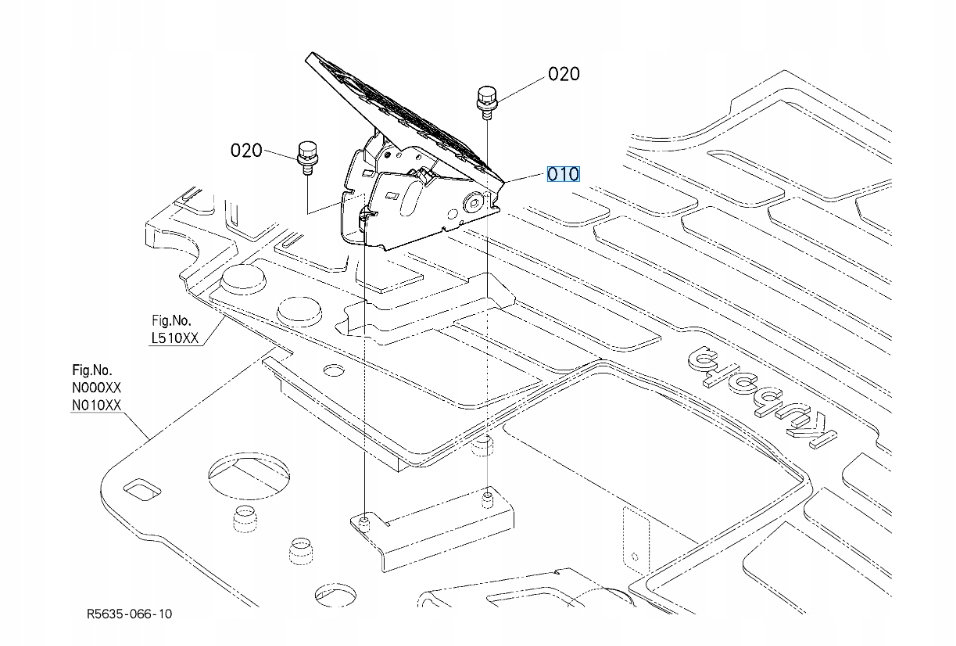 020

020

010

Fig.No.
L510XX

Fig.No.
N000XX
N010XX

Kubota

R5635-066-10