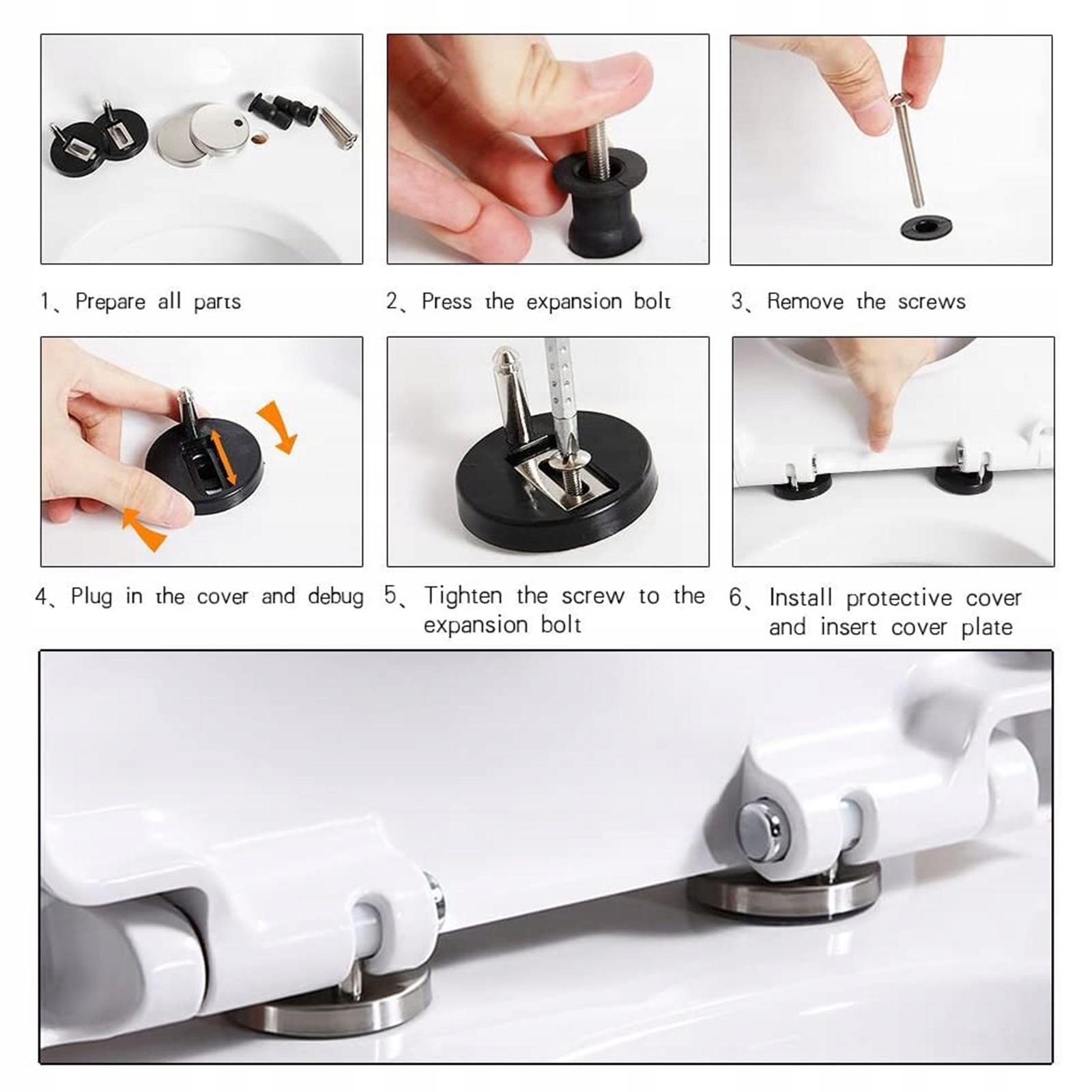 1、Prepare all parts

2、Press the expansion bolt

3、Remove the screws

4、Plug in the cover and debug

5、Tighten the screw to the expansion bolt

6、Install protective cover and insert cover plate