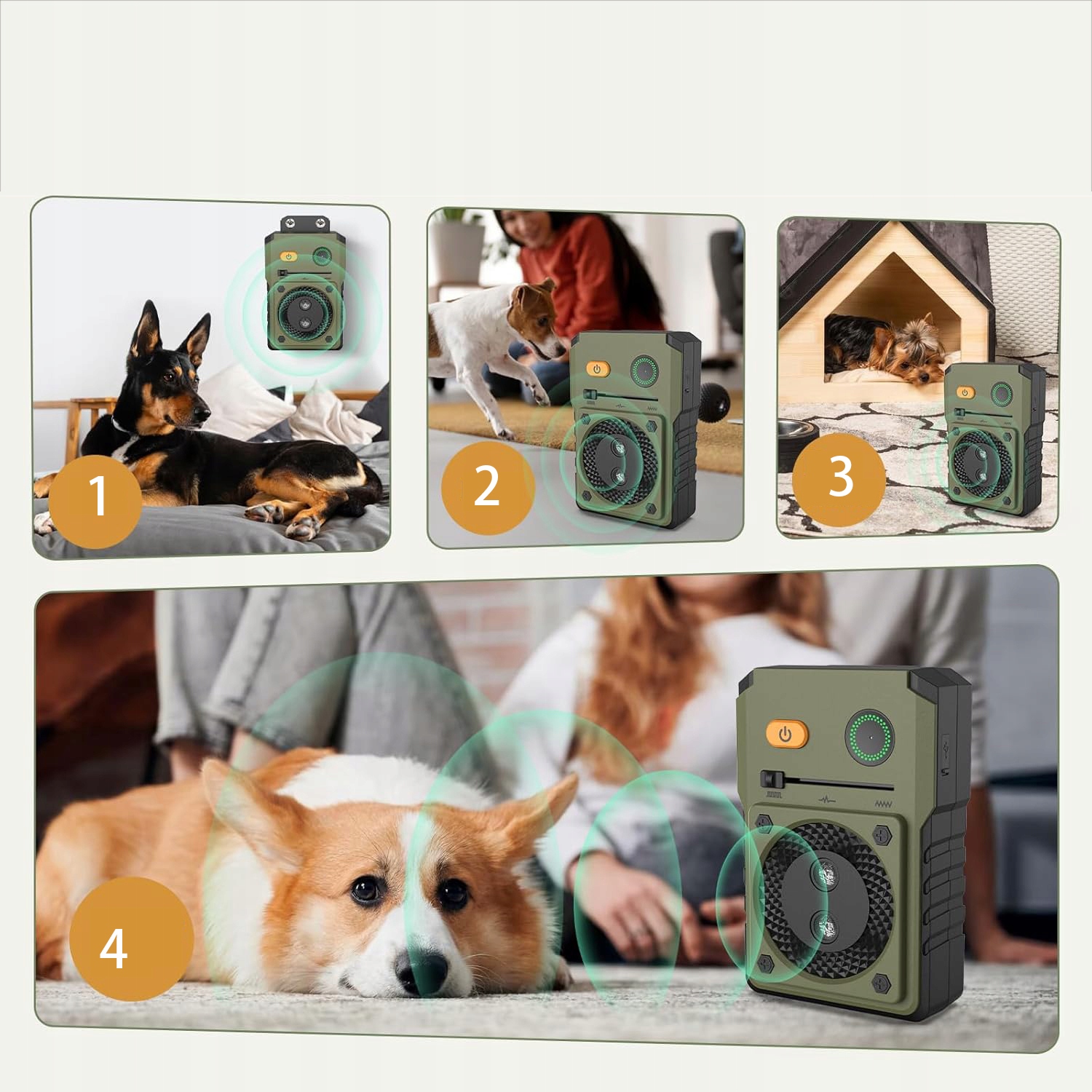 1

2

3

4