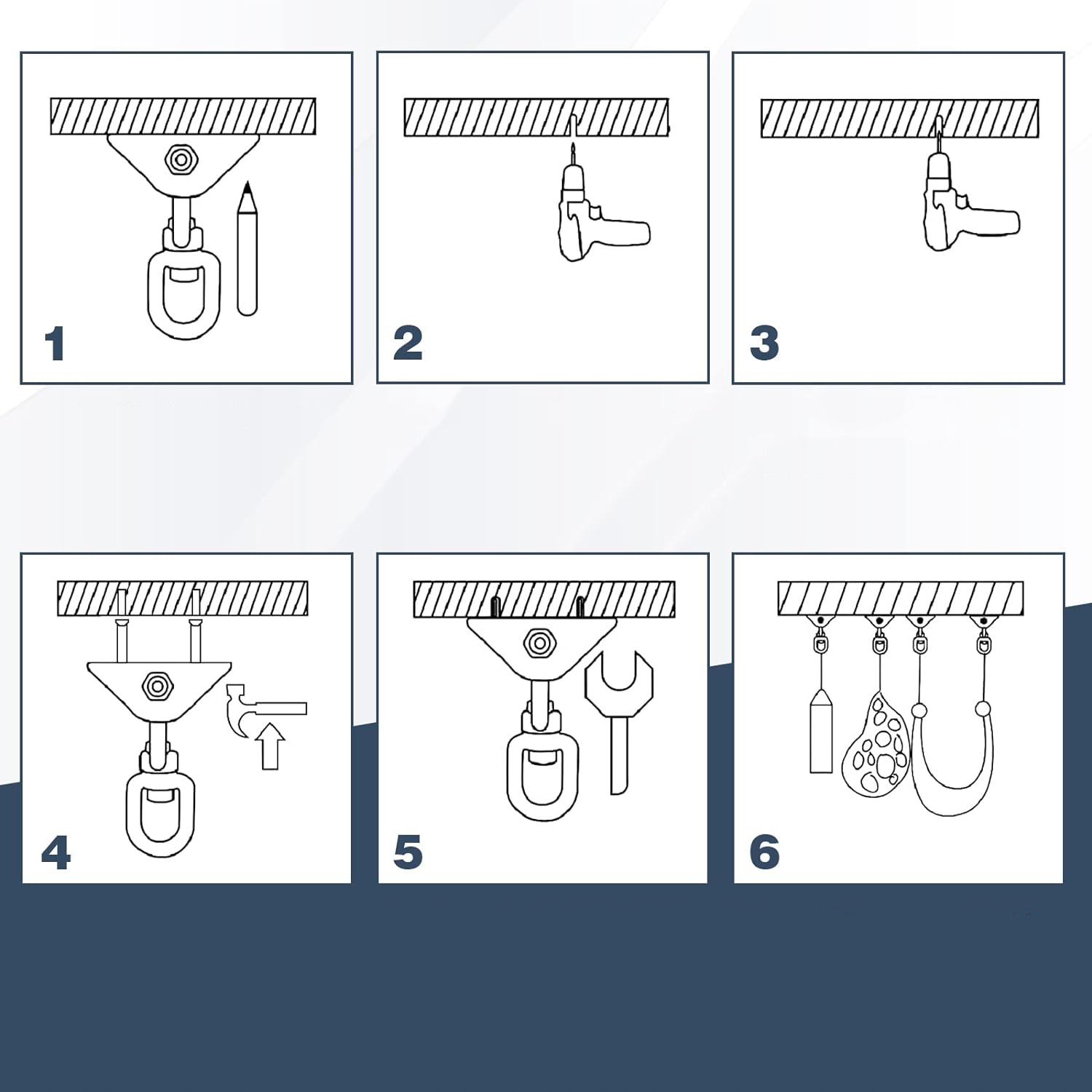 1

2

3

4

5

6