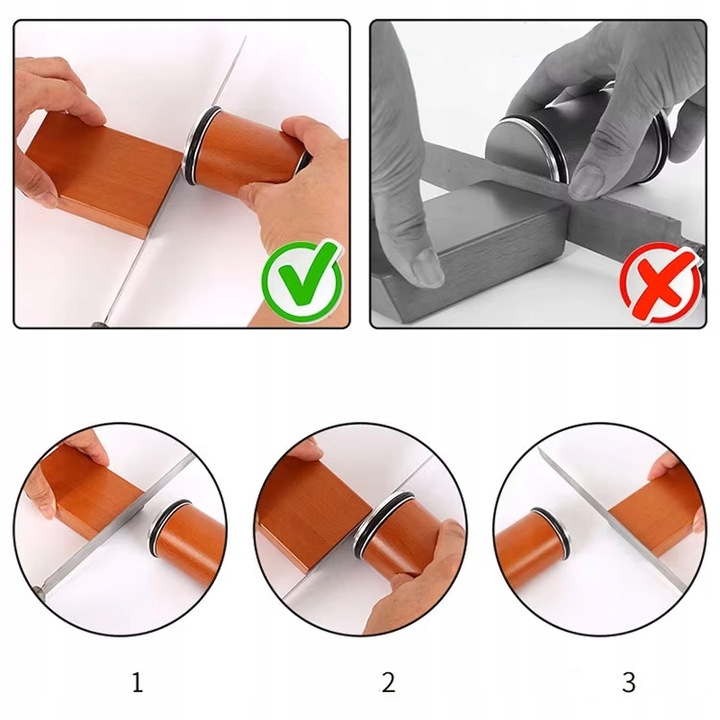 1

2

3