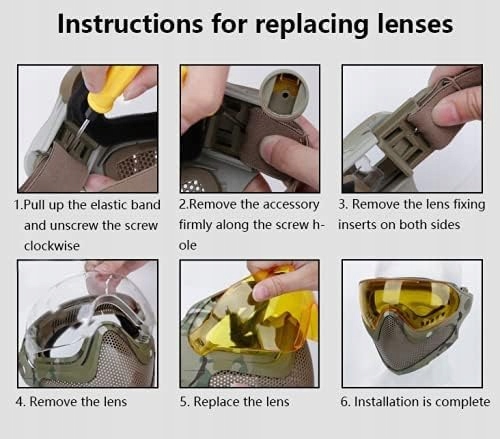 Instructions for replacing lenses

1.Pull up the elastic band and unscrew the screw clockwise

2.Remove the accessory firmly along the screw hole

3. Remove the lens fixing inserts on both sides

4. Remove the lens

5. Replace the lens

6. Installation is complete