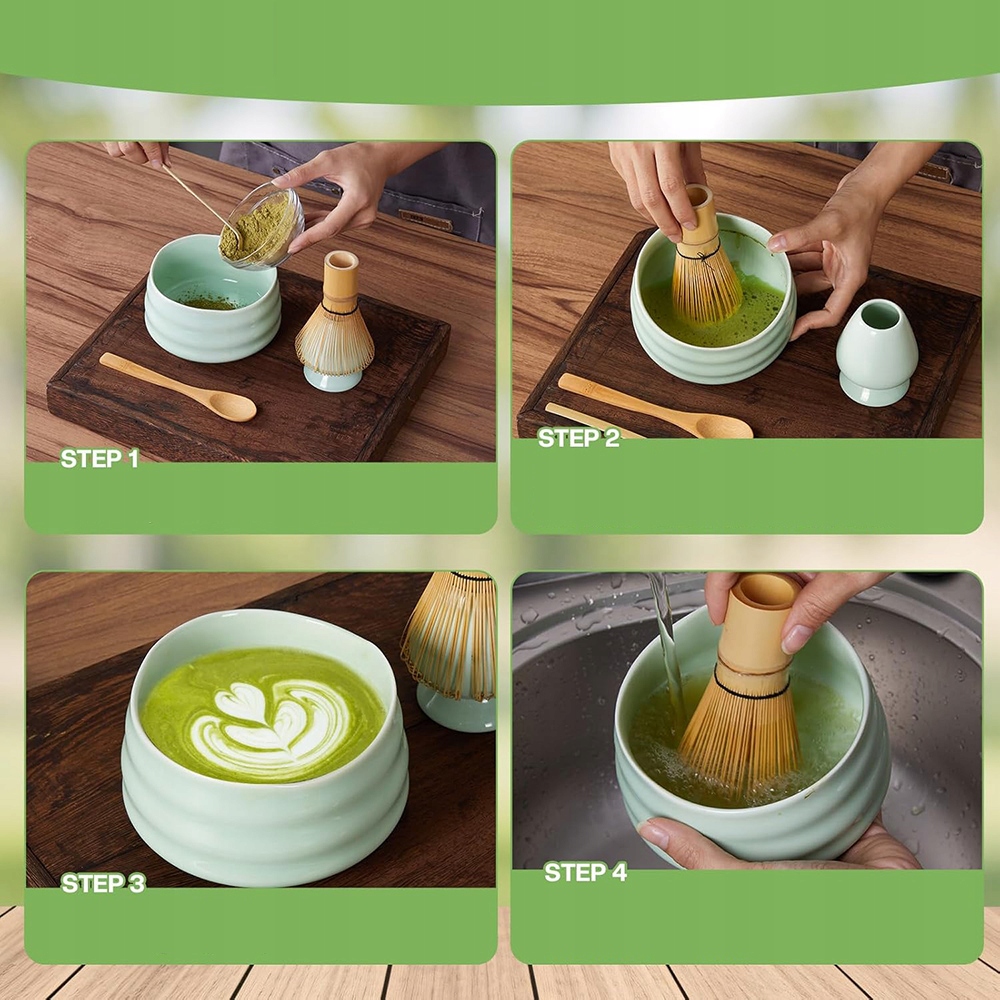 STEP 1

STEP 2

STEP 3

STEP 4