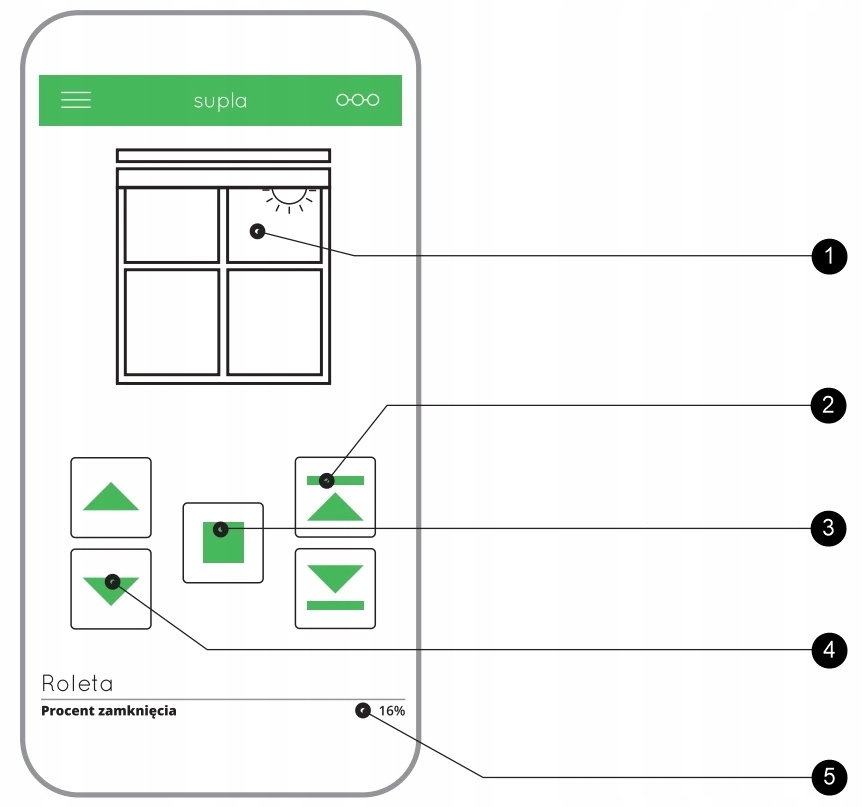 supla

1

2

3

4

Roleta

Procent zamknięcia 16%

5