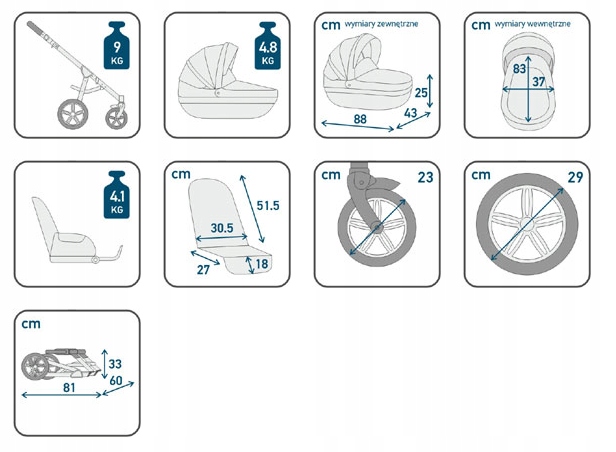 9 KG

4.8 KG

cm wymiary zewnętrzne
25
88
43

cm wymiary wewnętrzne
83
37

4.1 KG

cm
51.5
30.5
27
18

cm
23

cm
29

cm
33
60
81