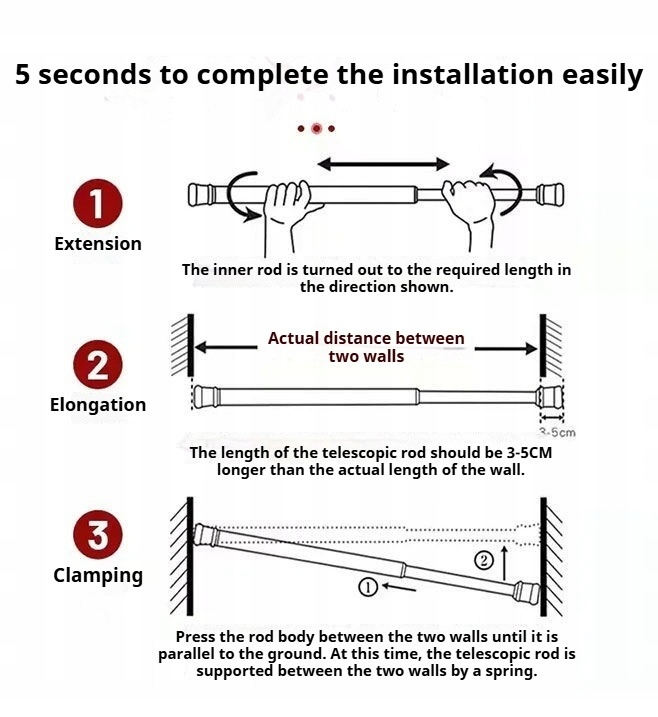 5 seconds to complete the installation easily

1
Extension

The inner rod is turned out to the required length in the direction shown.

2
Elongation

Actual distance between two walls

3-5cm

The length of the telescopic rod should be 3-5CM longer than the actual length of the wall.

3
Clamping

②

①

Press the rod body between the two walls until it is parallel to the ground. At this time, the telescopic rod is supported between the two walls by a spring.