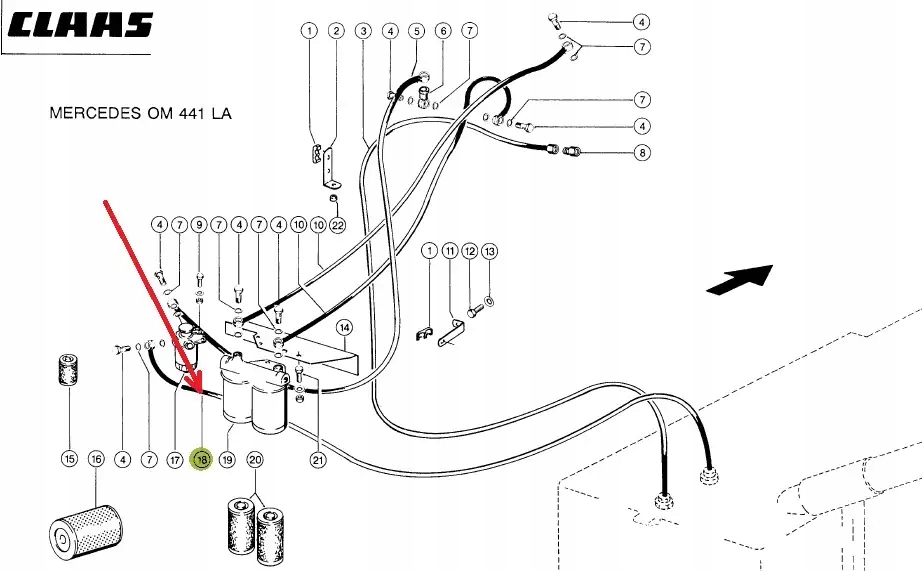 CLAAS

MERCEDES OM 441 LA

1 2 3 4 5 6 7
4
7
7
4
8
22
4 7 9 7 4 7 4 10 10
1 11 12 13
14
15 16 4 7 17 18 19 20 21