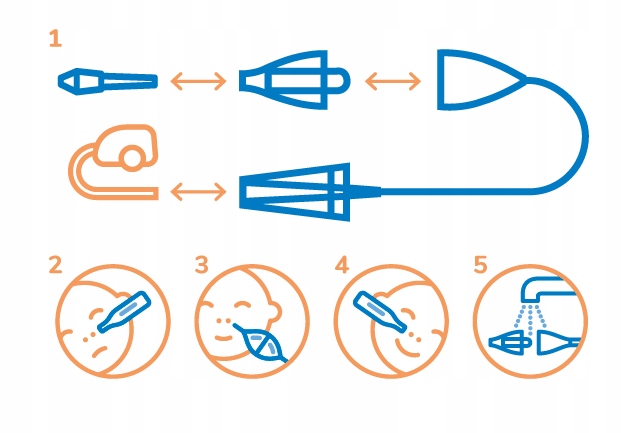 1

2

3

4

5