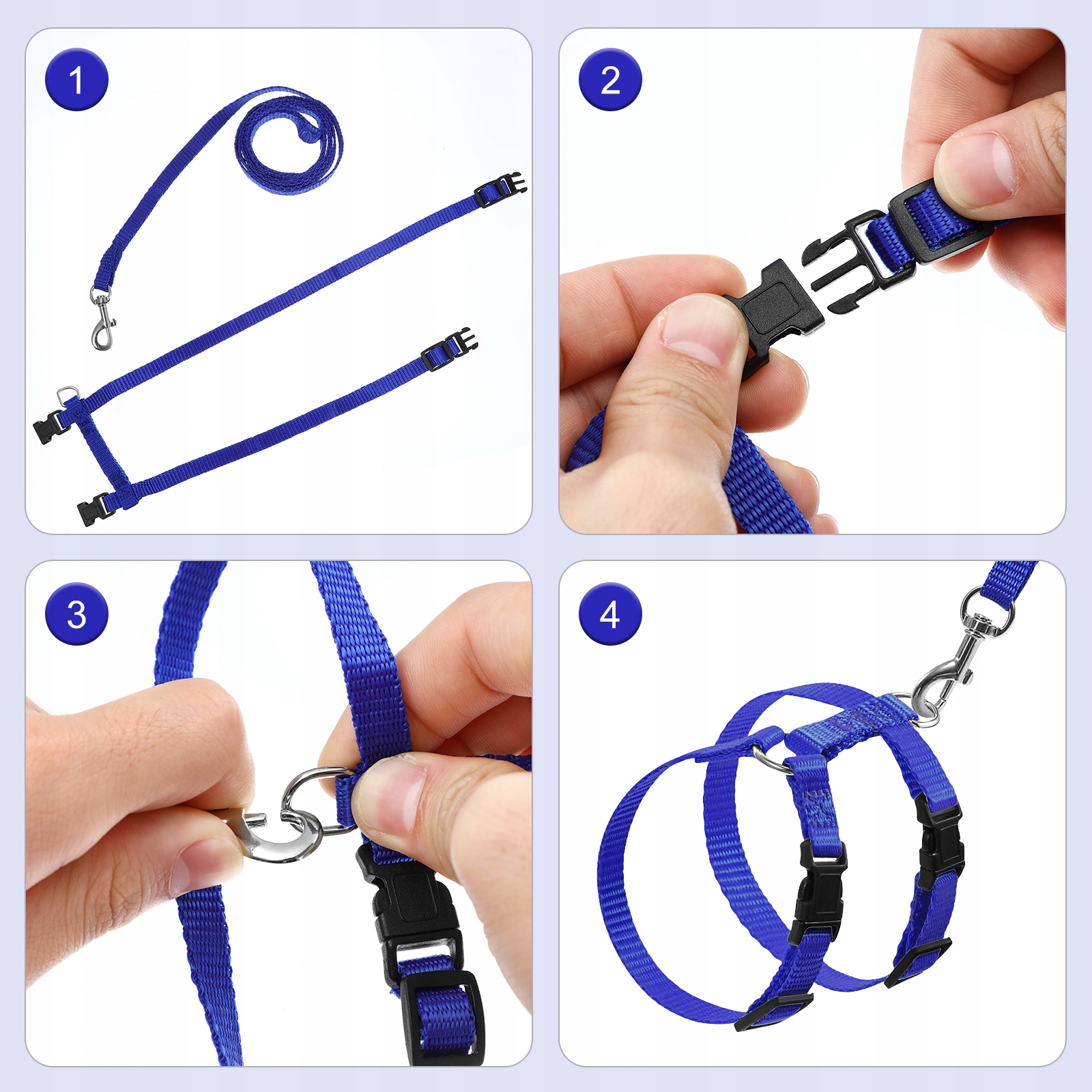 1

2

3

4