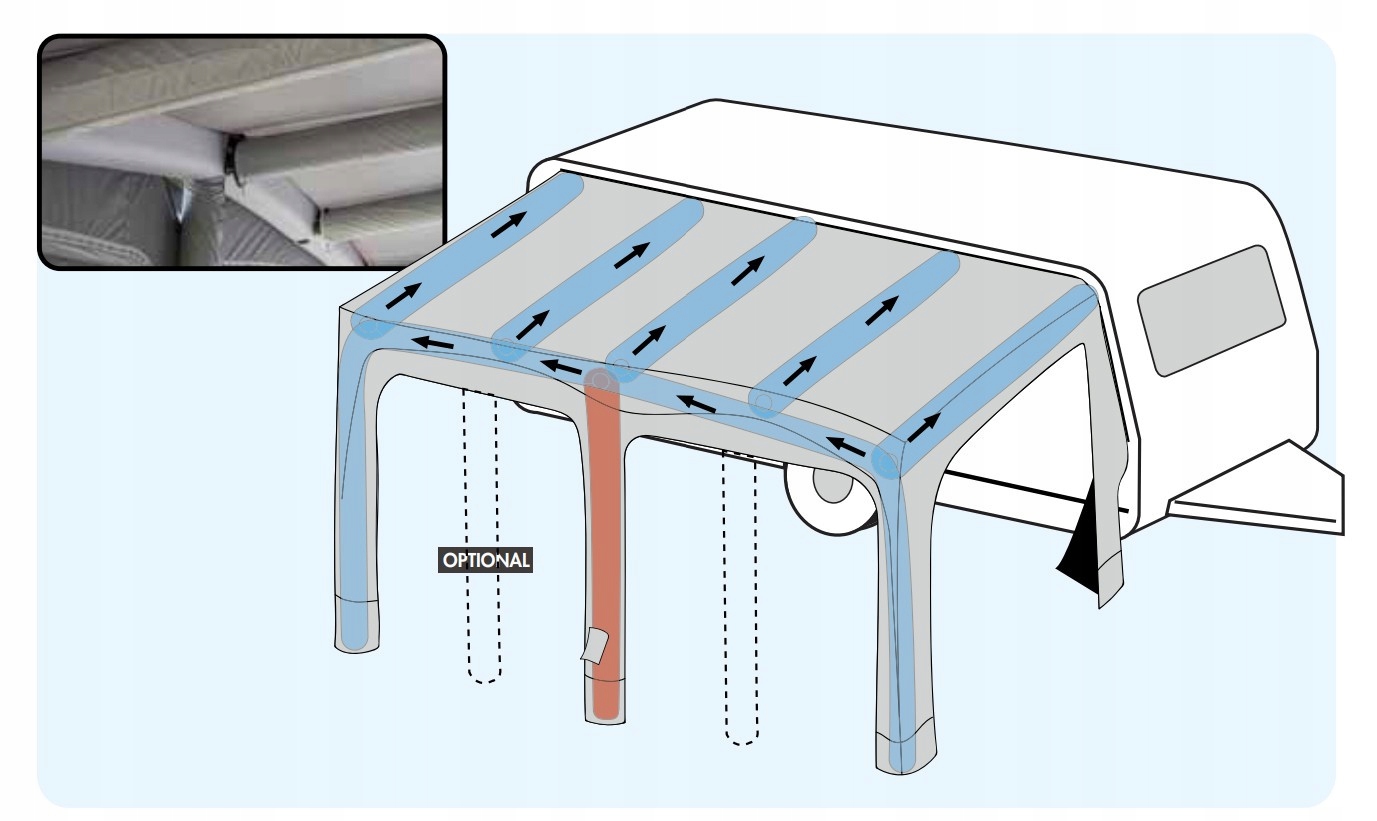 OPTIONAL