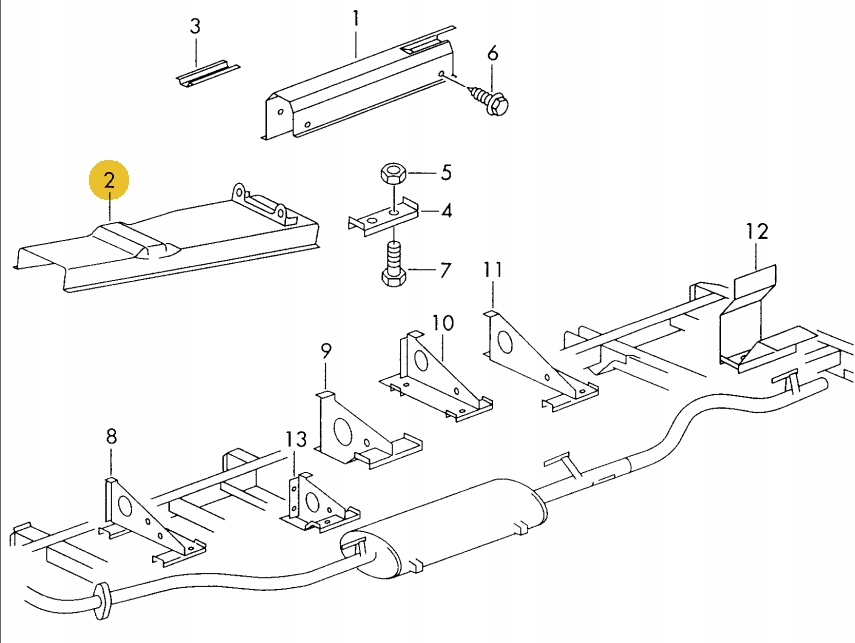 3
1
6
2
5
4
7
12
11
10
9
8
13