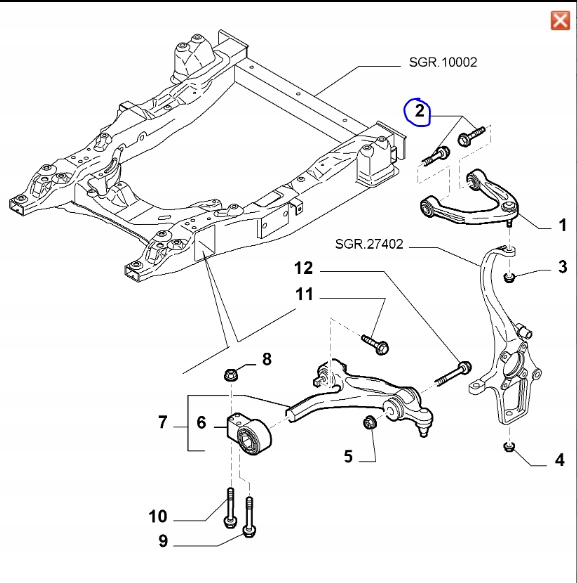 SGR.10002
2
1
SGR.27402
3
12
11
8
7
6
5
4
10
9