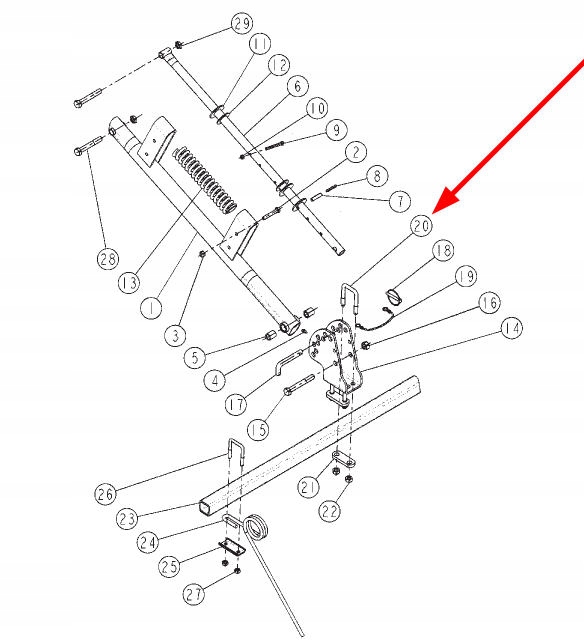 29
11
12
6
10
9
2
8
7
20
18
19
16
14
28
13
1
3
5
4
17
15
26
23
24
25
27
21
22