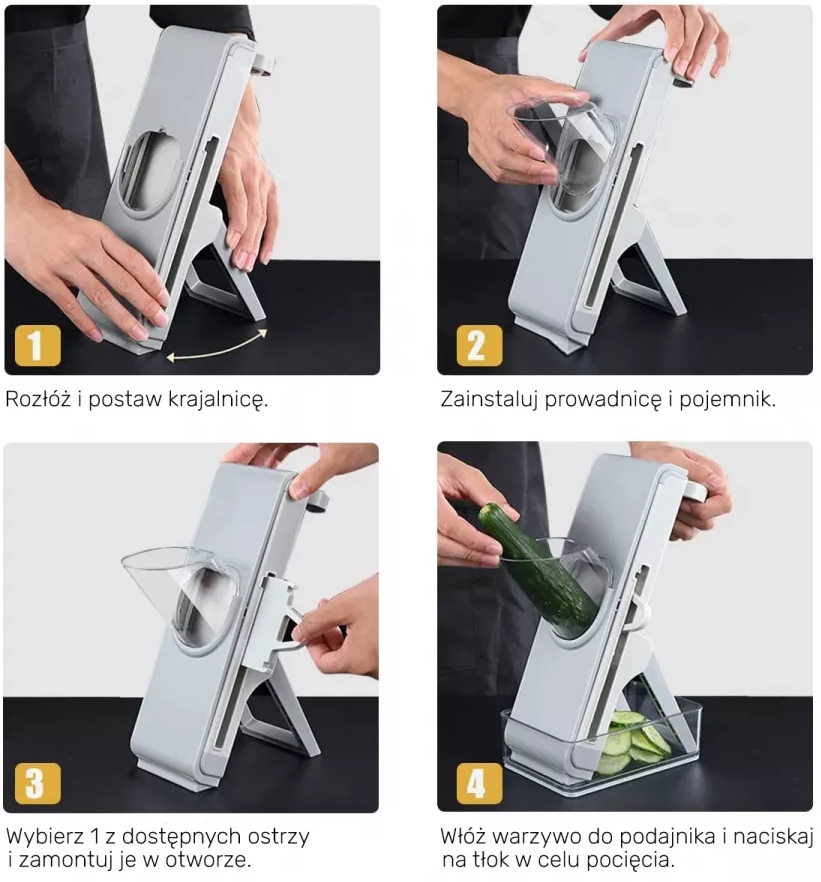 1

Rozłóż i postaw krajalnicę.

2

Zainstaluj prowadnicę i pojemnik.

3

Wybierz 1 z dostępnych ostrzy i zamontuj je w otworze.

4

Włóż warzywo do podajnika i naciskaj na tłok w celu pocięcia.