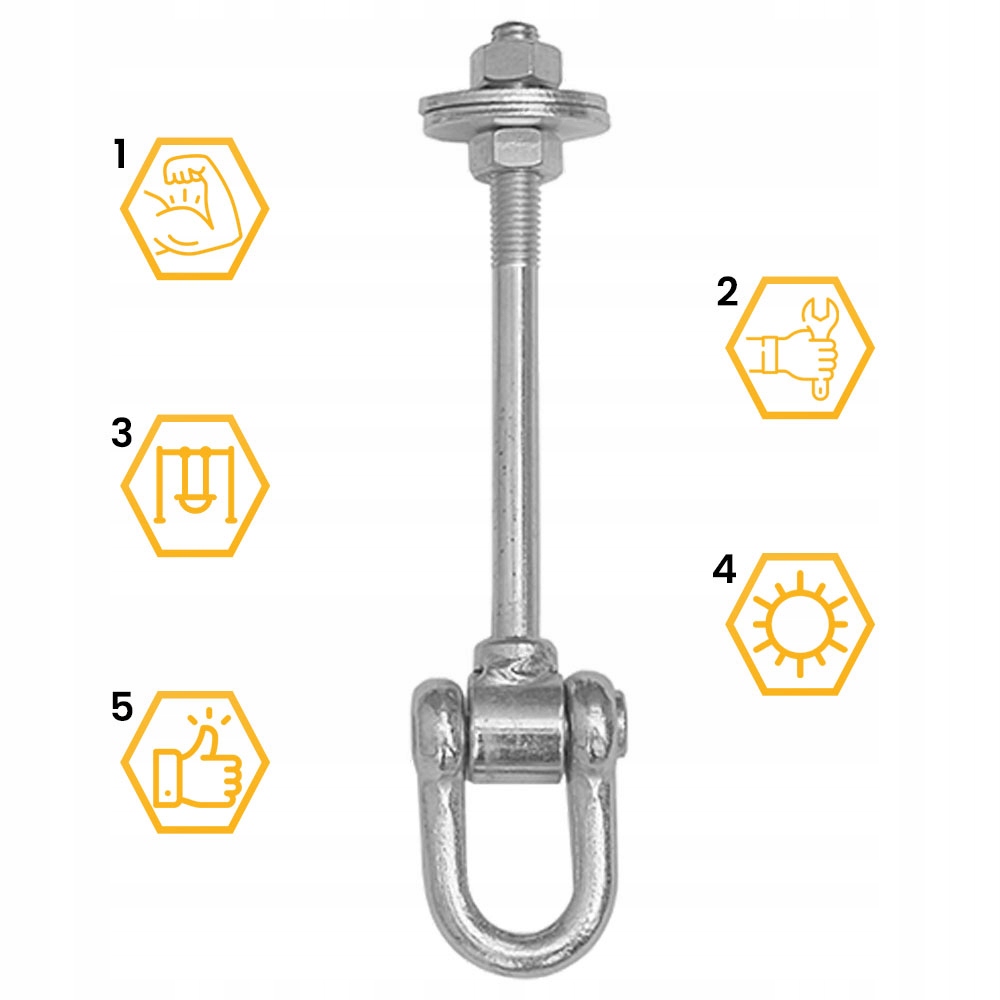 1

2

3

4

5