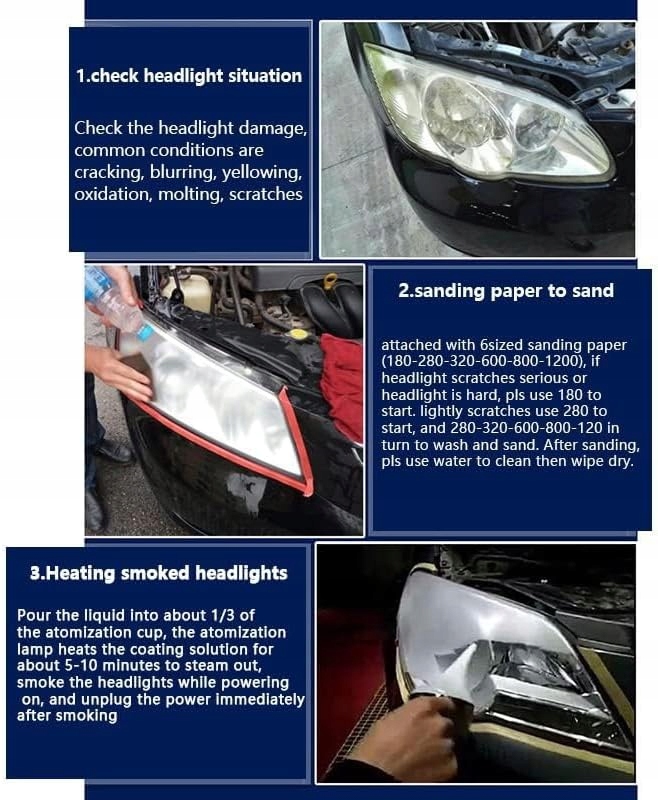 1.check headlight situation

Check the headlight damage, common conditions are cracking, blurring, yellowing, oxidation, molting, scratches

2.sanding paper to sand

attached with 6sized sanding paper (180-280-320-600-800-1200), if headlight scratches serious or headlight is hard, pls use 180 to start. lightly scratches use 280 to start, and 280-320-600-800-120 in turn to wash and sand. After sanding, pls use water to clean then wipe dry.

3.Heating smoked headlights

Pour the liquid into about 1/3 of the atomization cup, the atomization lamp heats the coating solution for about 5-10 minutes to steam out, smoke the headlights while powering on, and unplug the power immediately after smoking