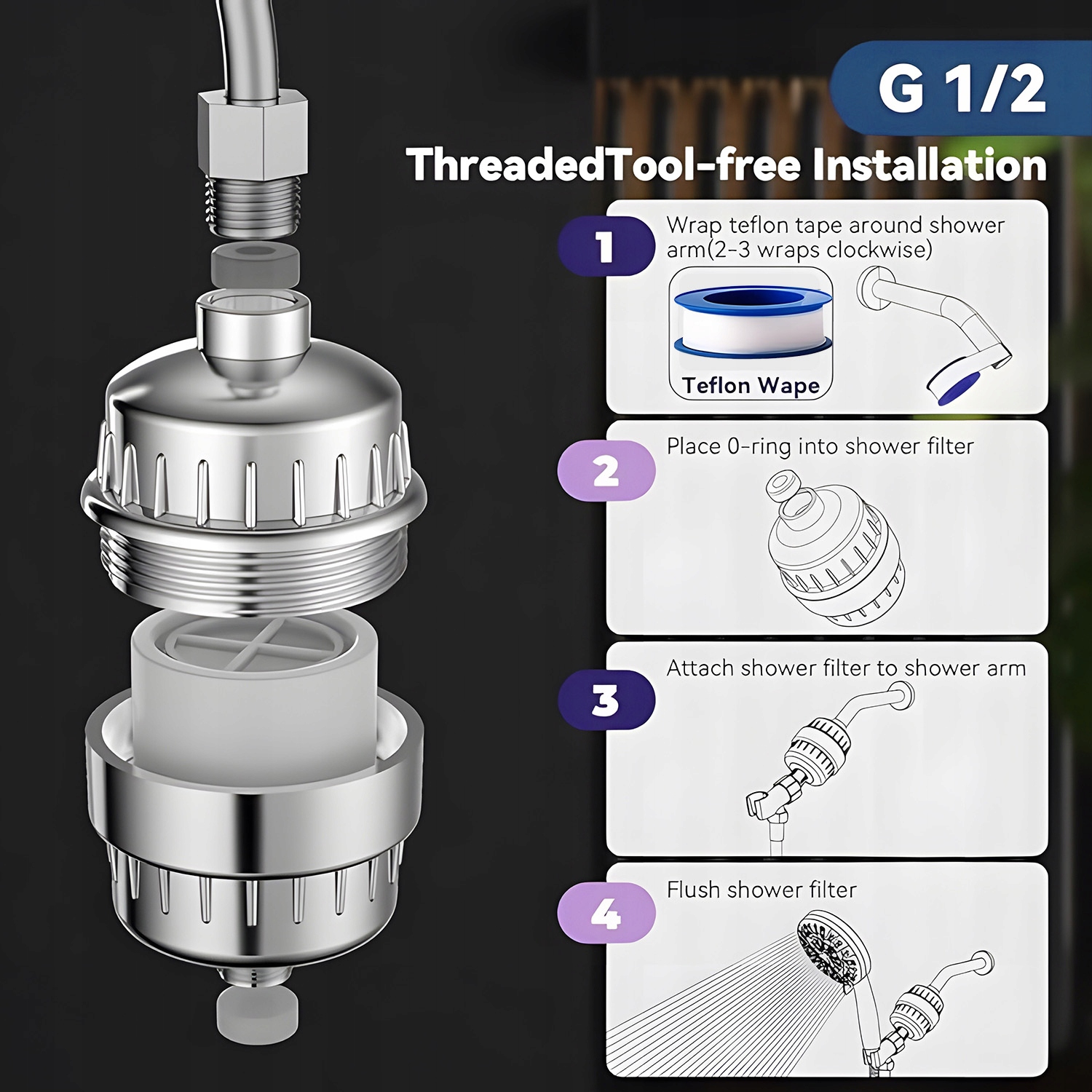 G 1/2

ThreadedTool-free Installation

1
Wrap teflon tape around shower arm(2-3 wraps clockwise)

Teflon Wape

2
Place 0-ring into shower filter

3
Attach shower filter to shower arm

4
Flush shower filter