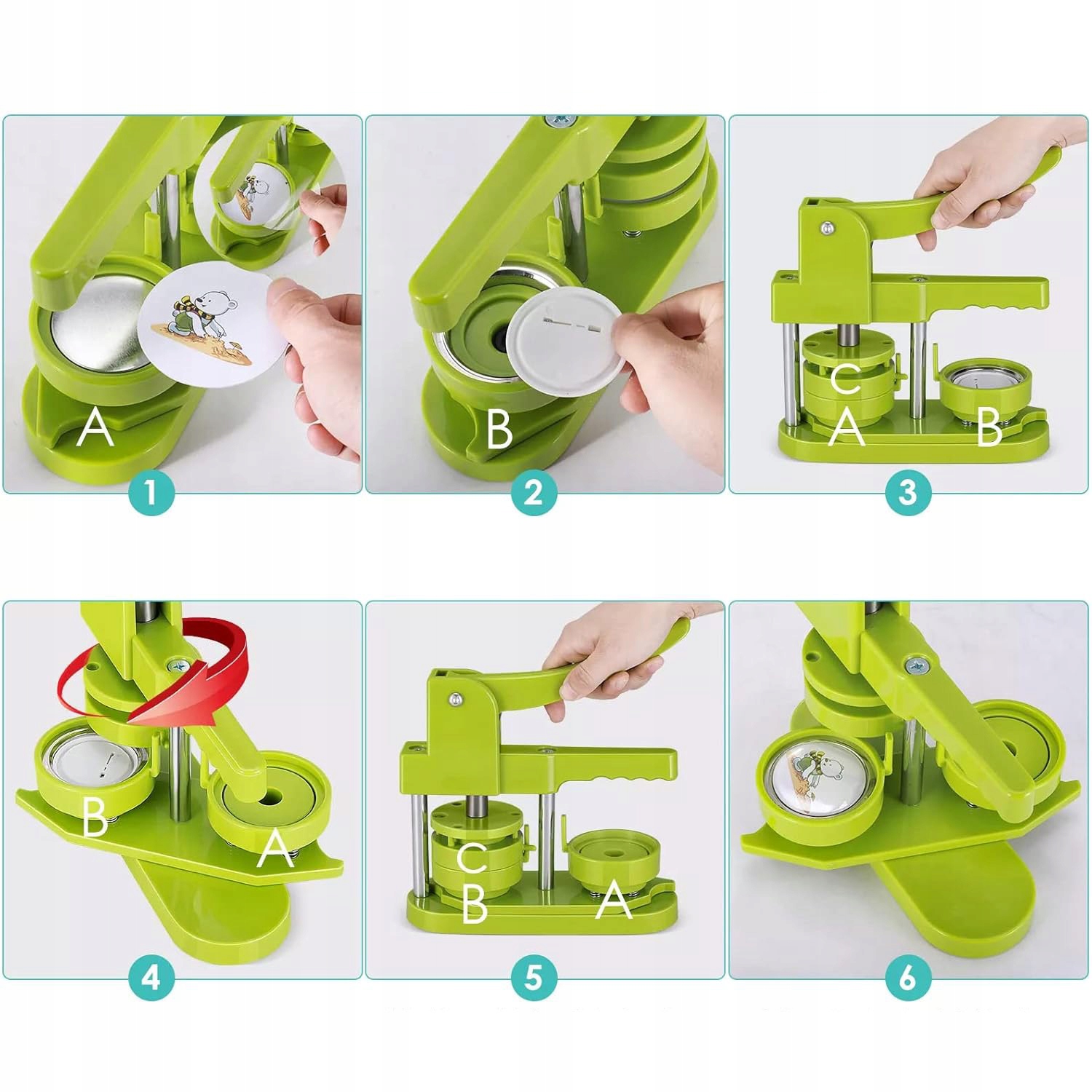 A
1

B
2

C
A
B
3

B
A
4

C
B
A
5

6