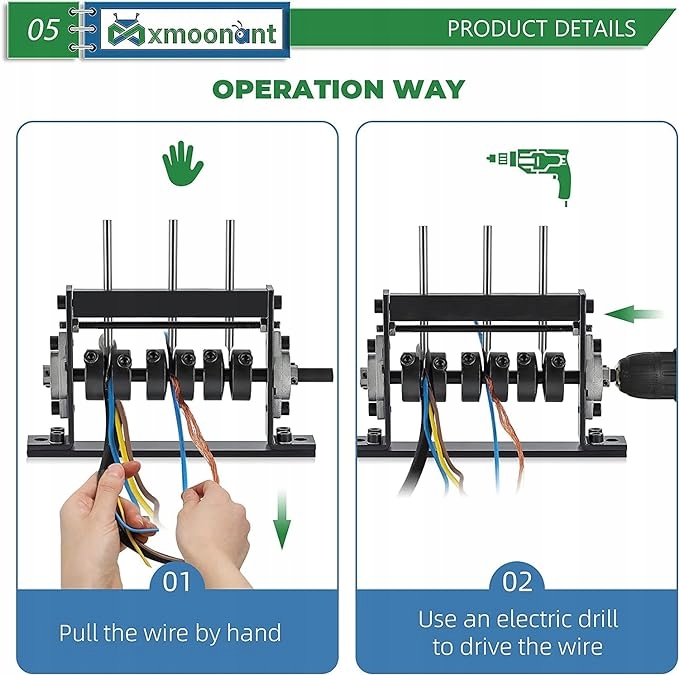 05 xmoonant

PRODUCT DETAILS

OPERATION WAY

01

Pull the wire by hand

02

Use an electric drill to drive the wire