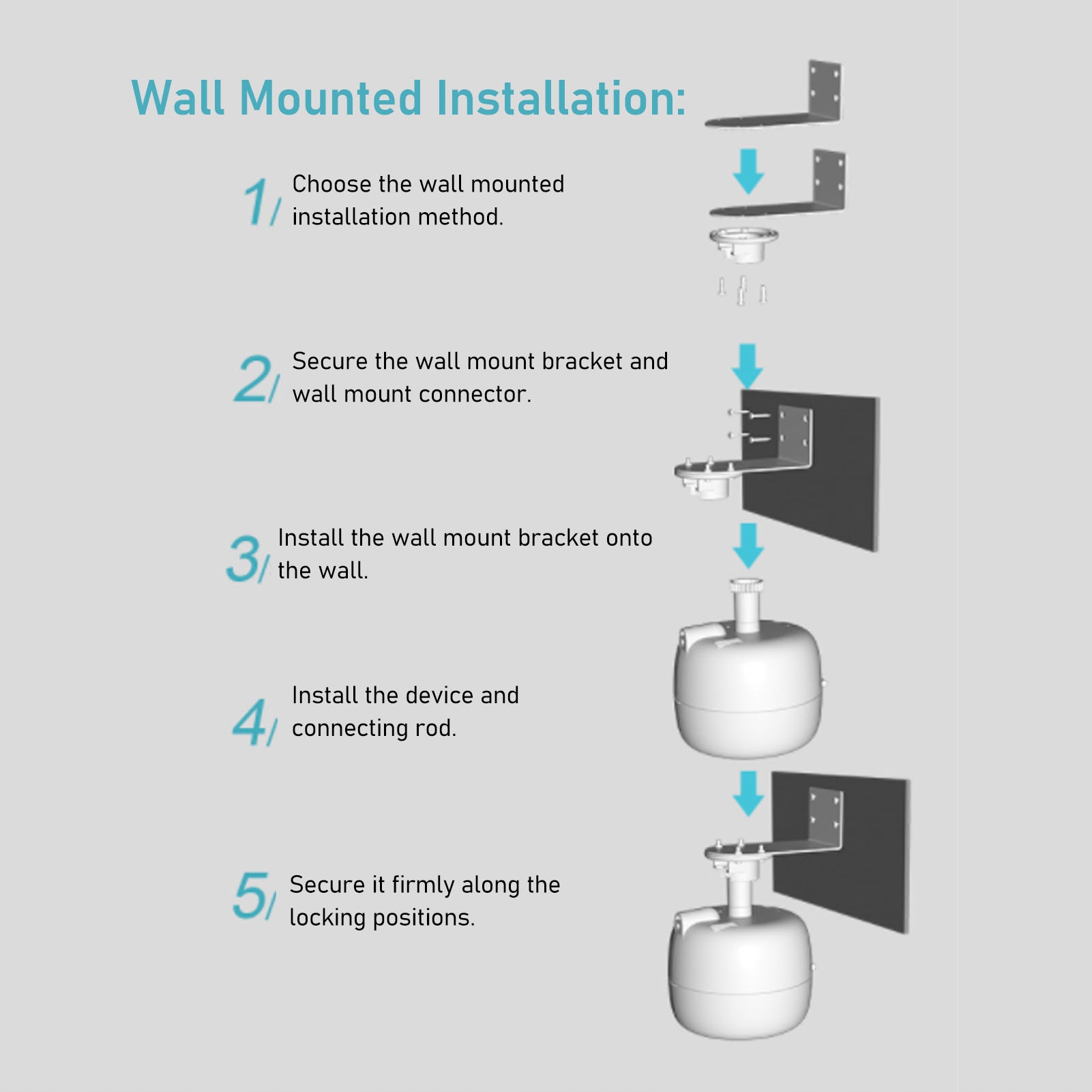 Wall Mounted Installation:

1/ Choose the wall mounted installation method.

2/ Secure the wall mount bracket and wall mount connector.

3/ Install the wall mount bracket onto the wall.

4/ Install the device and connecting rod.

5/ Secure it firmly along the locking positions.