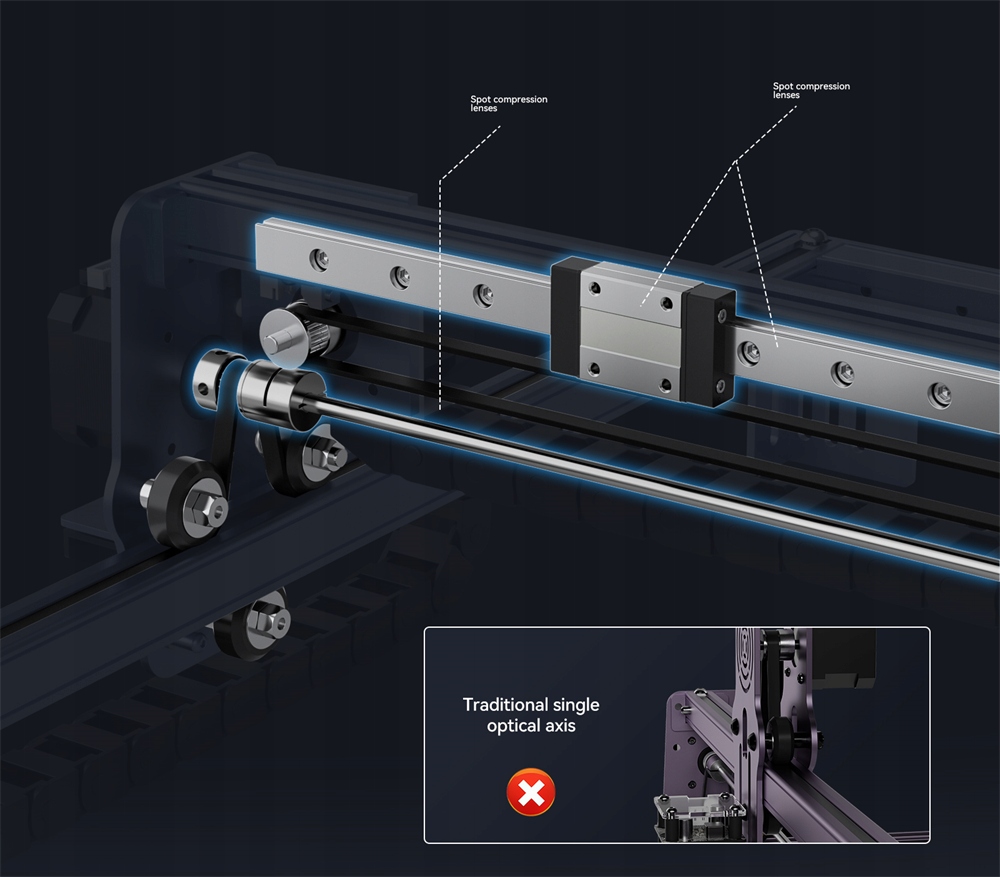 Spot compression lenses

Spot compression lenses

Traditional single optical axis