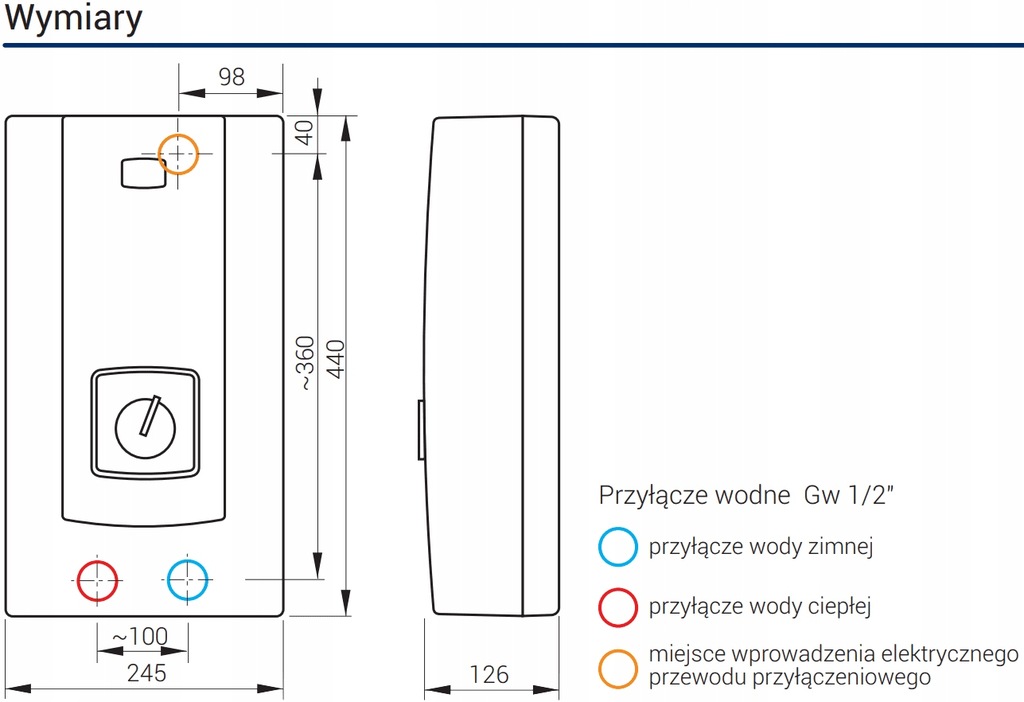 Wymiary

98

40

~360

440

~100

245

126

Przyłącze wodne Gw 1/2"

przyłącze wody zimnej

przyłącze wody ciepłej

miejsce wprowadzenia elektrycznego przewodu przyłączeniowego