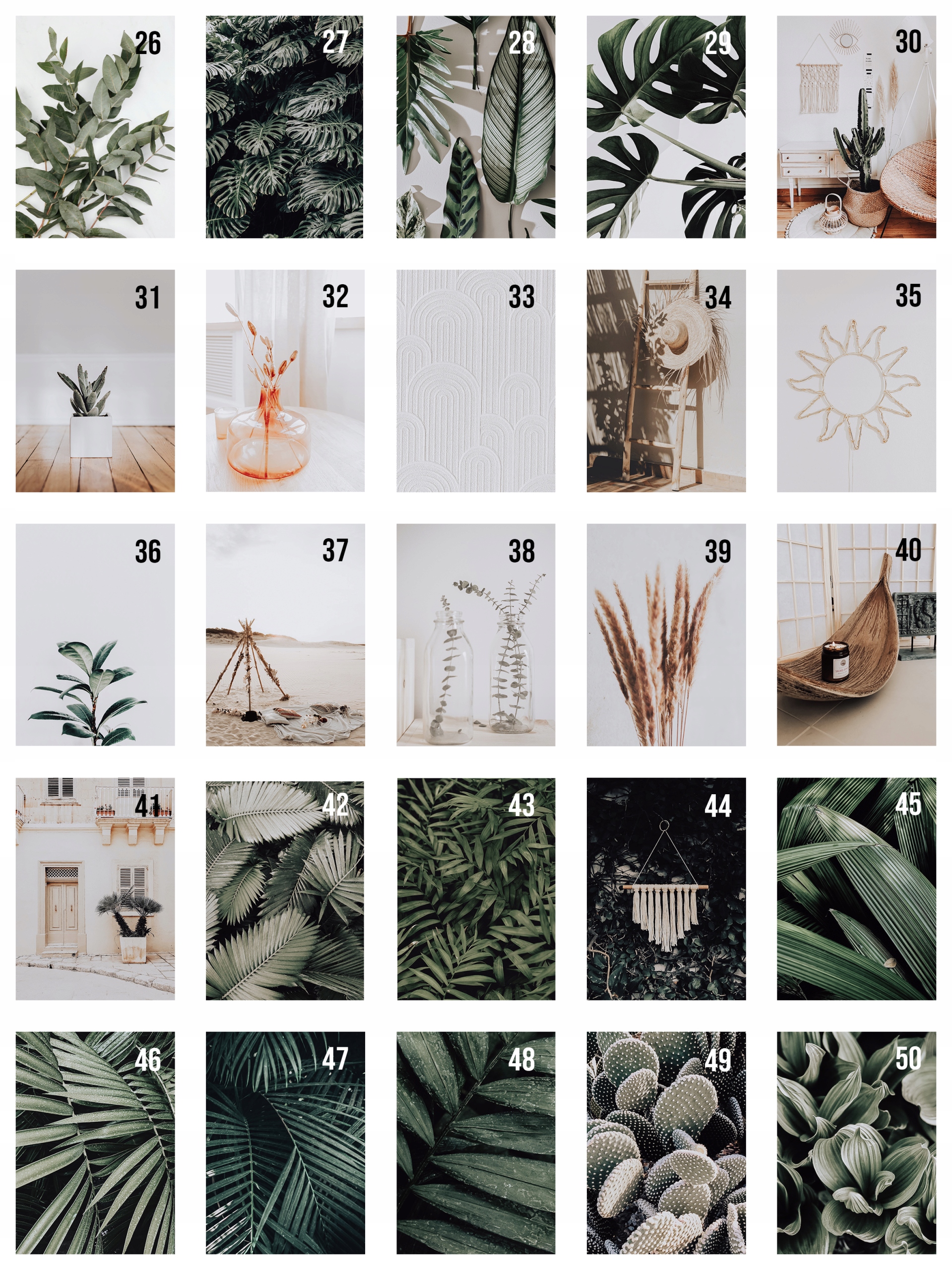 26 27 28 29 30

31 32 33 34 35

36 37 38 39 40

41 42 43 44 45

46 47 48 49 50