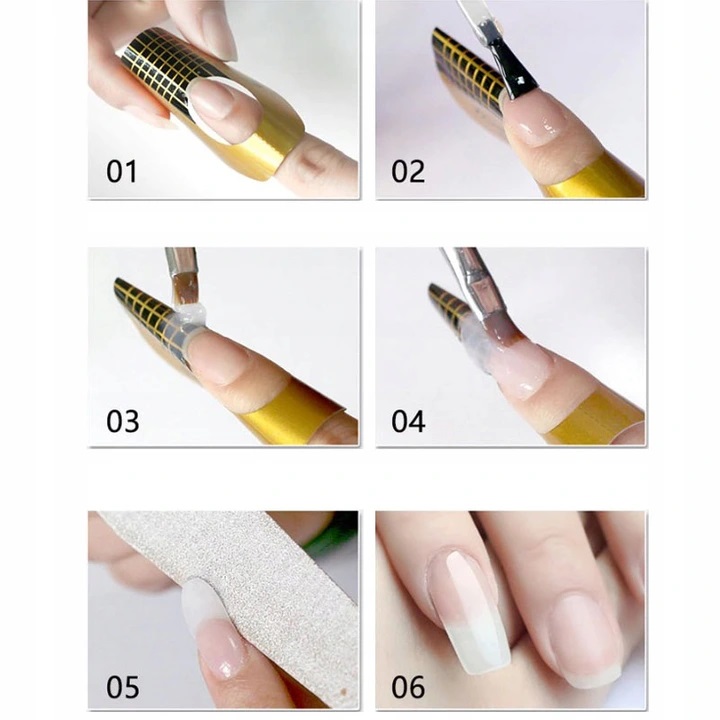 01

02

03

04

05

06