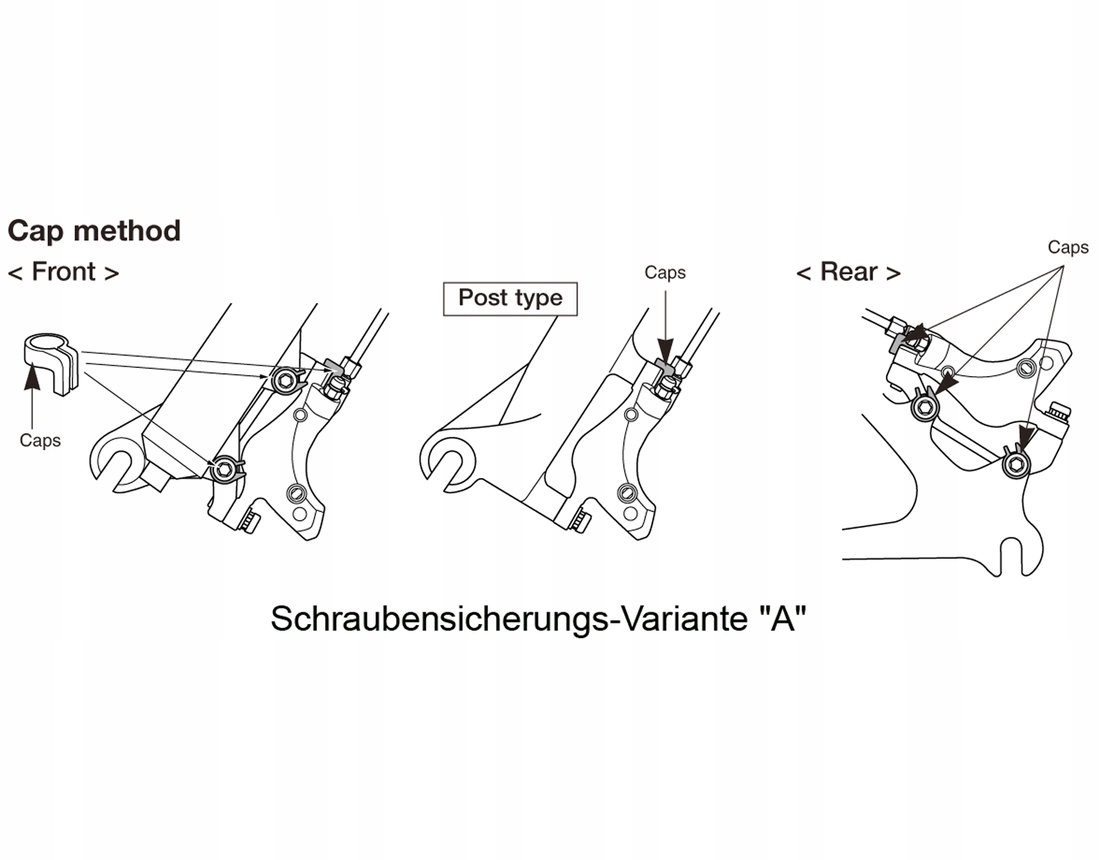 Cap method
< Front >

Caps

Post type

Caps

< Rear >

Caps

Schraubensicherungs-Variante "A"