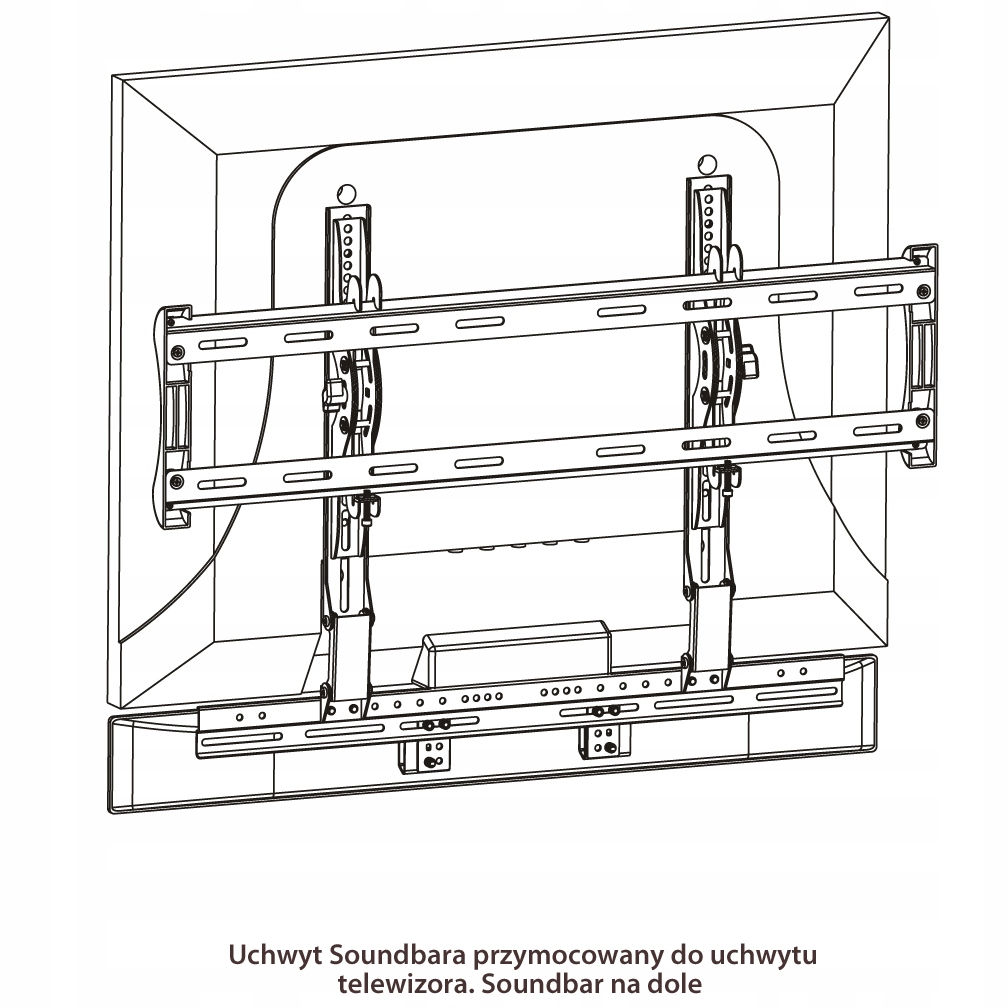 Uchwyt Soundbara przymocowany do uchwytu telewizora. Soundbar na dole