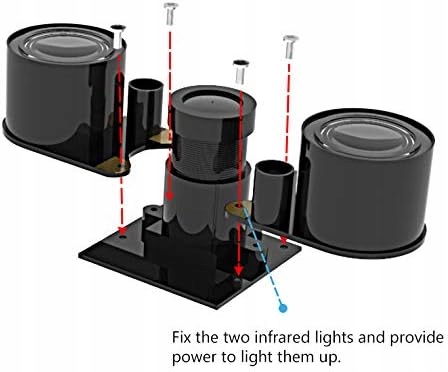 Fix the two infrared lights and provide power to light them up.