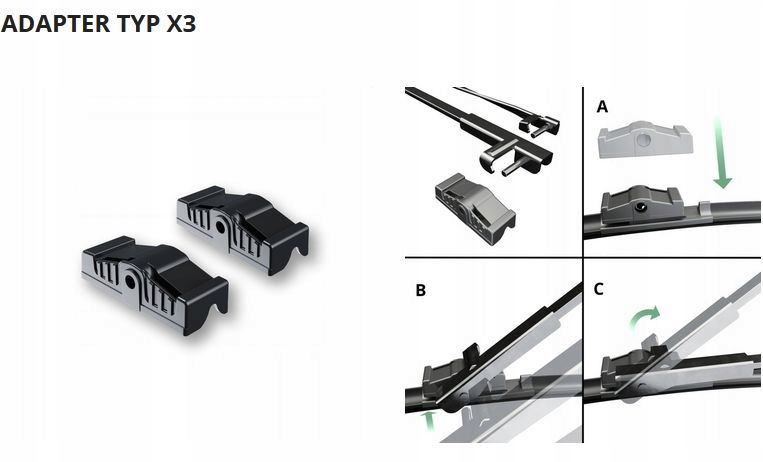 ADAPTER TYP X3

A

B

C