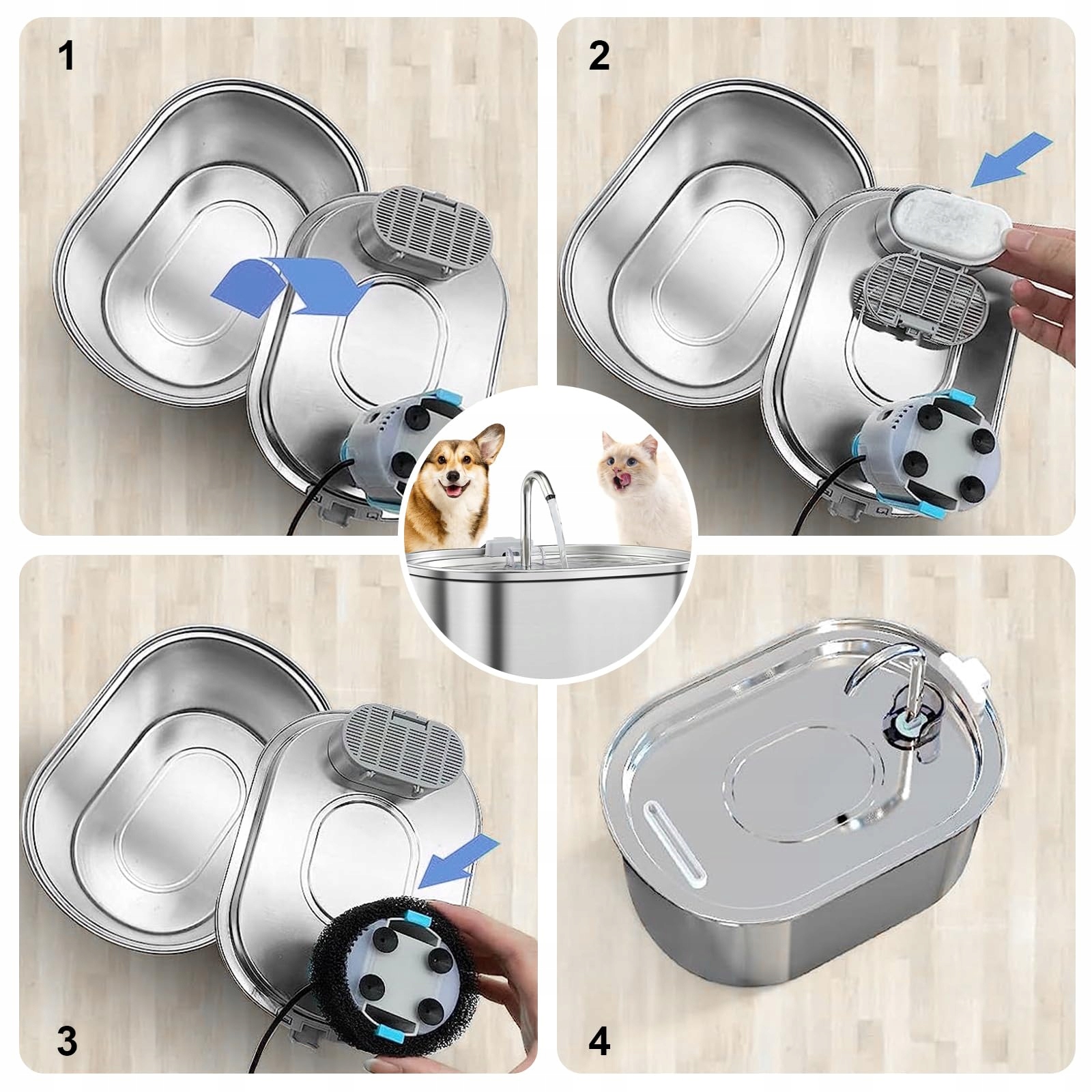 1

2

3

4