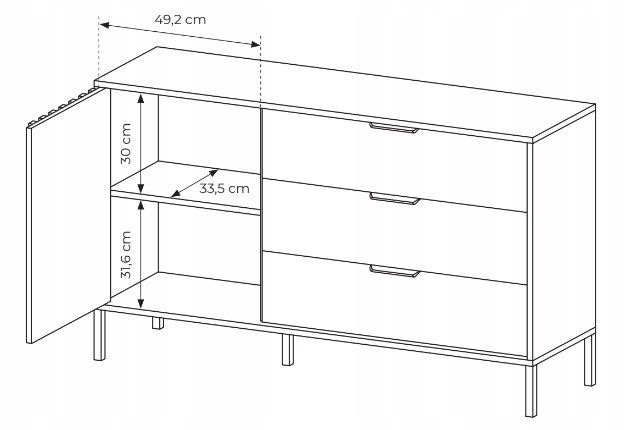 49,2 cm
30 cm
33,5 cm
31,6 cm